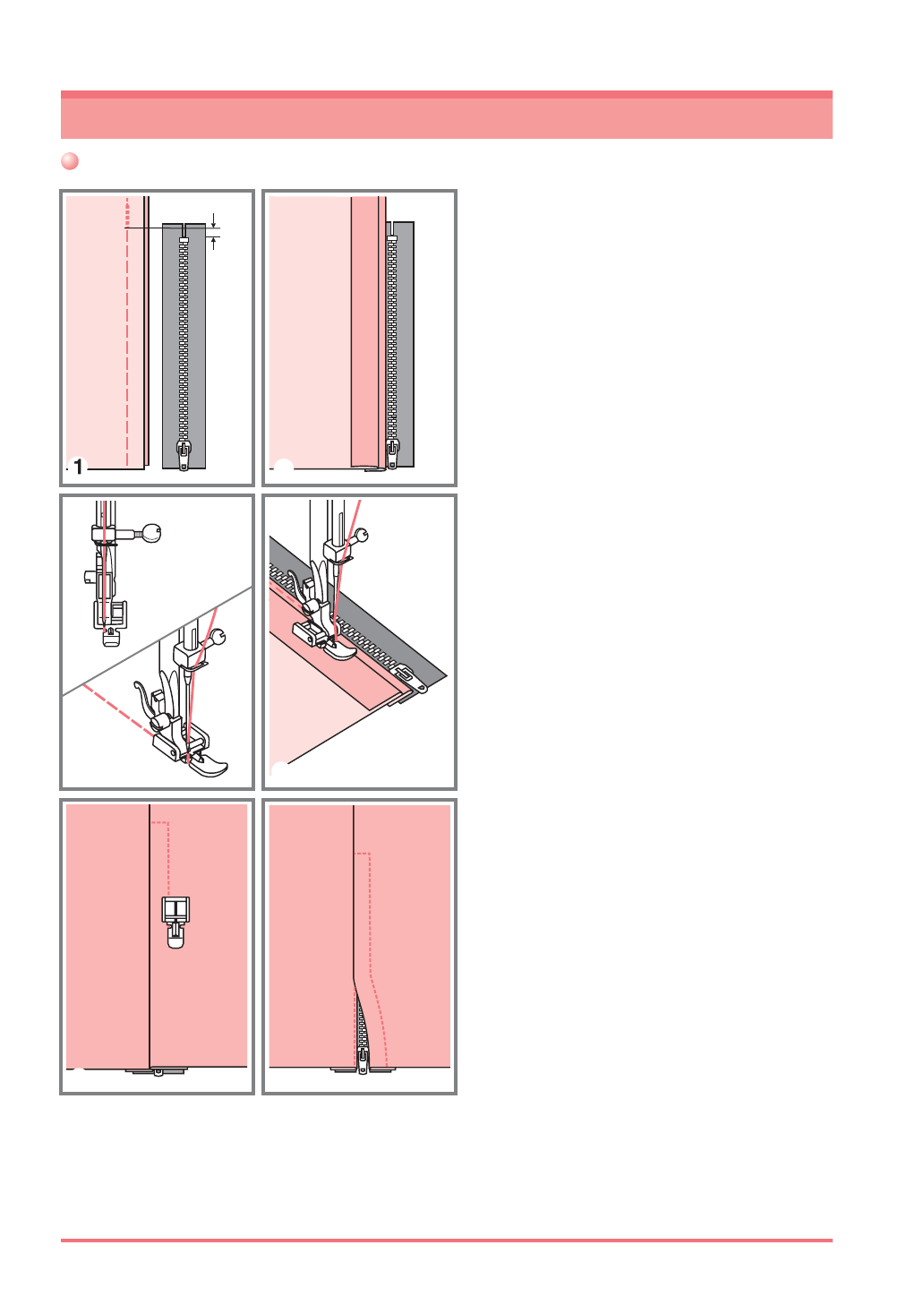 1