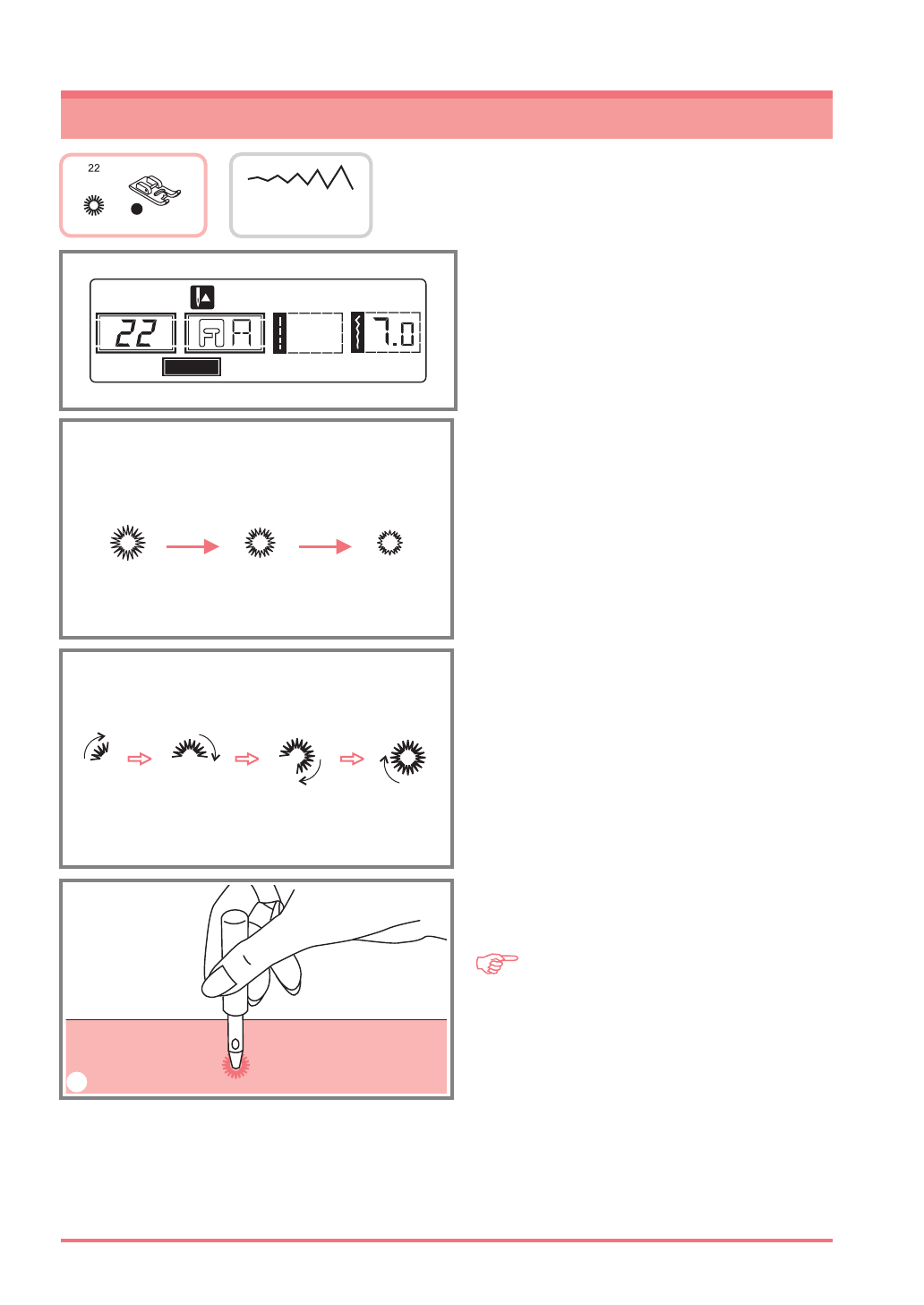 22

22 A 7.0