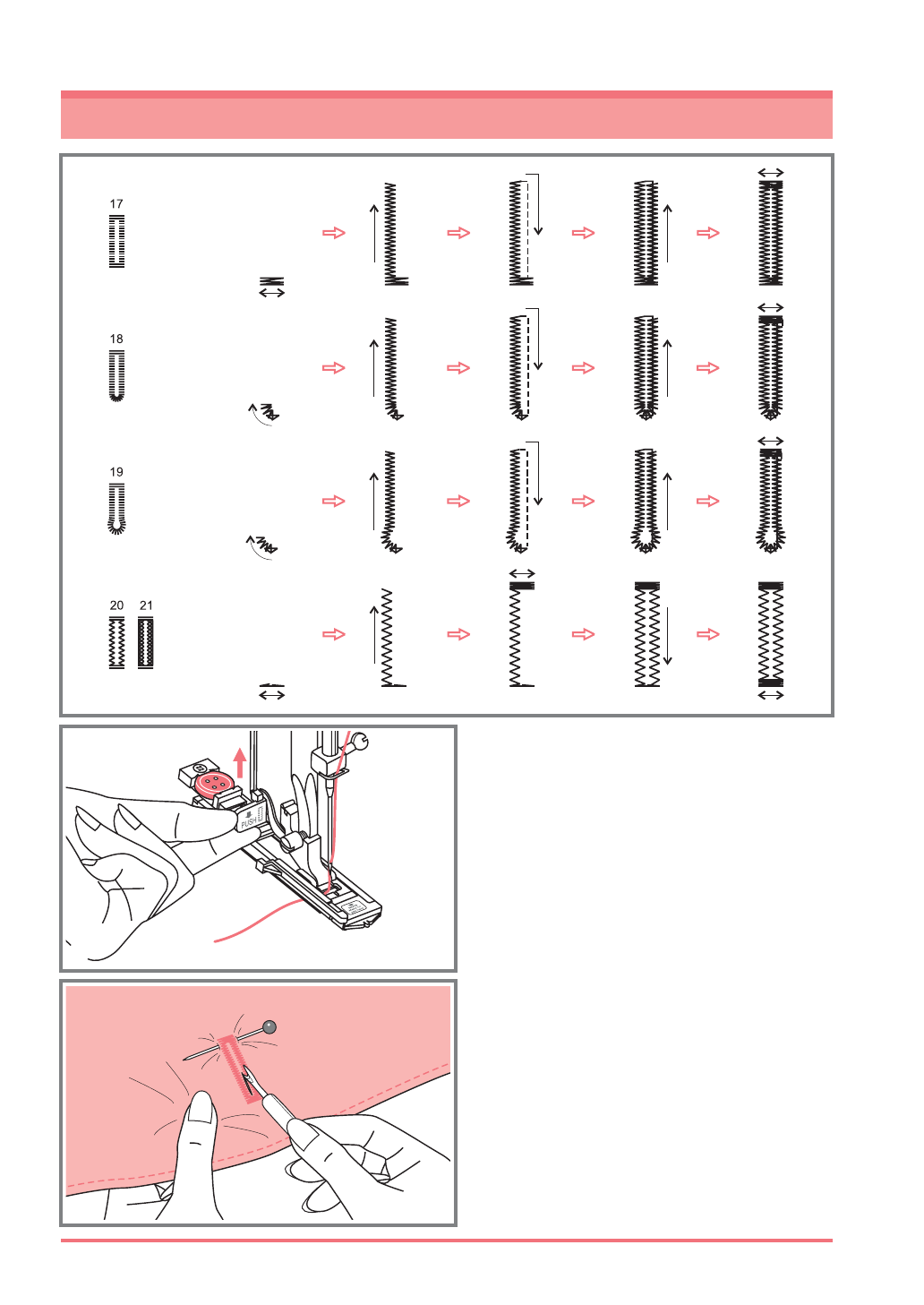 17

18

19

20 21

PUSH