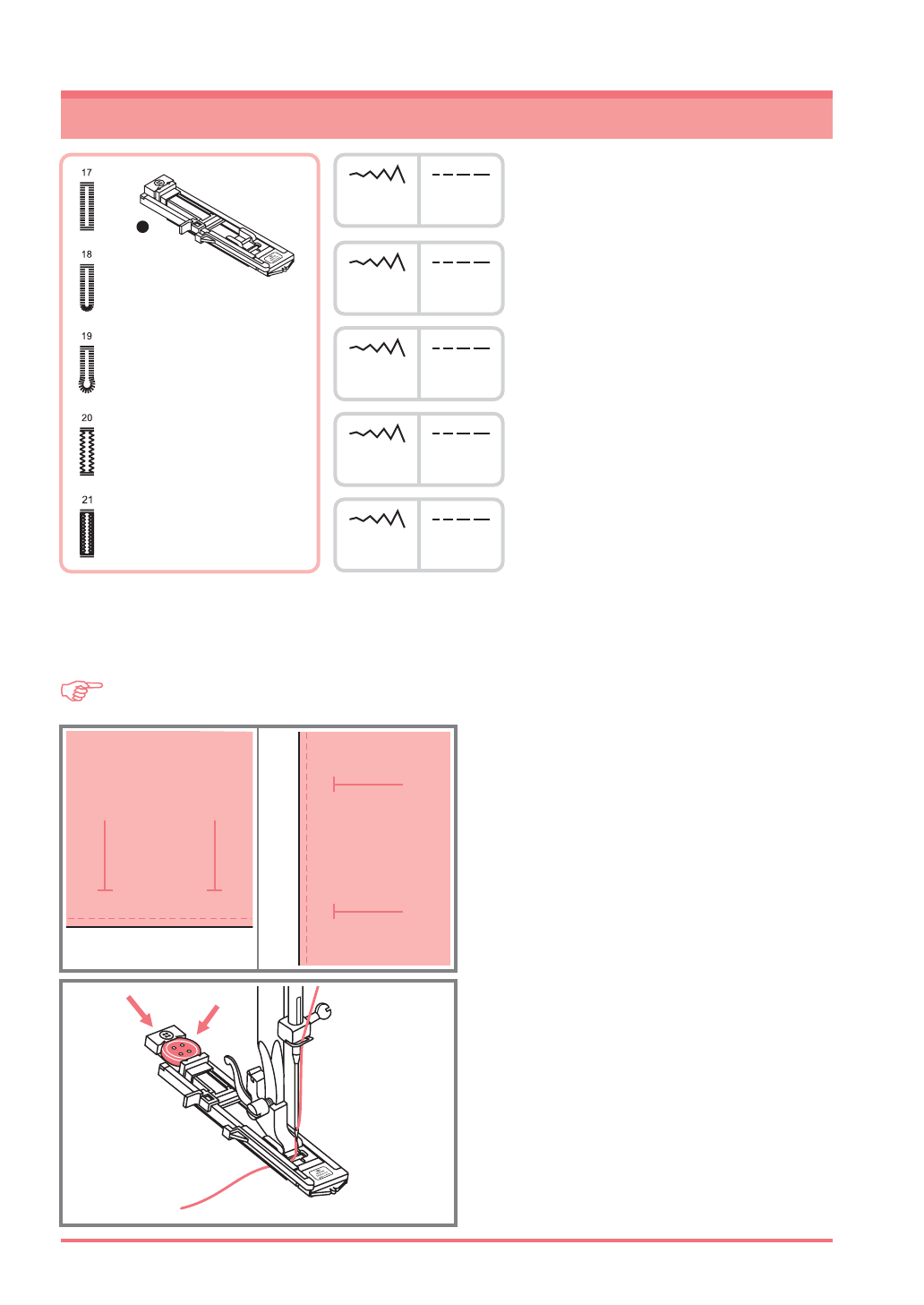 17

18

19

20

21