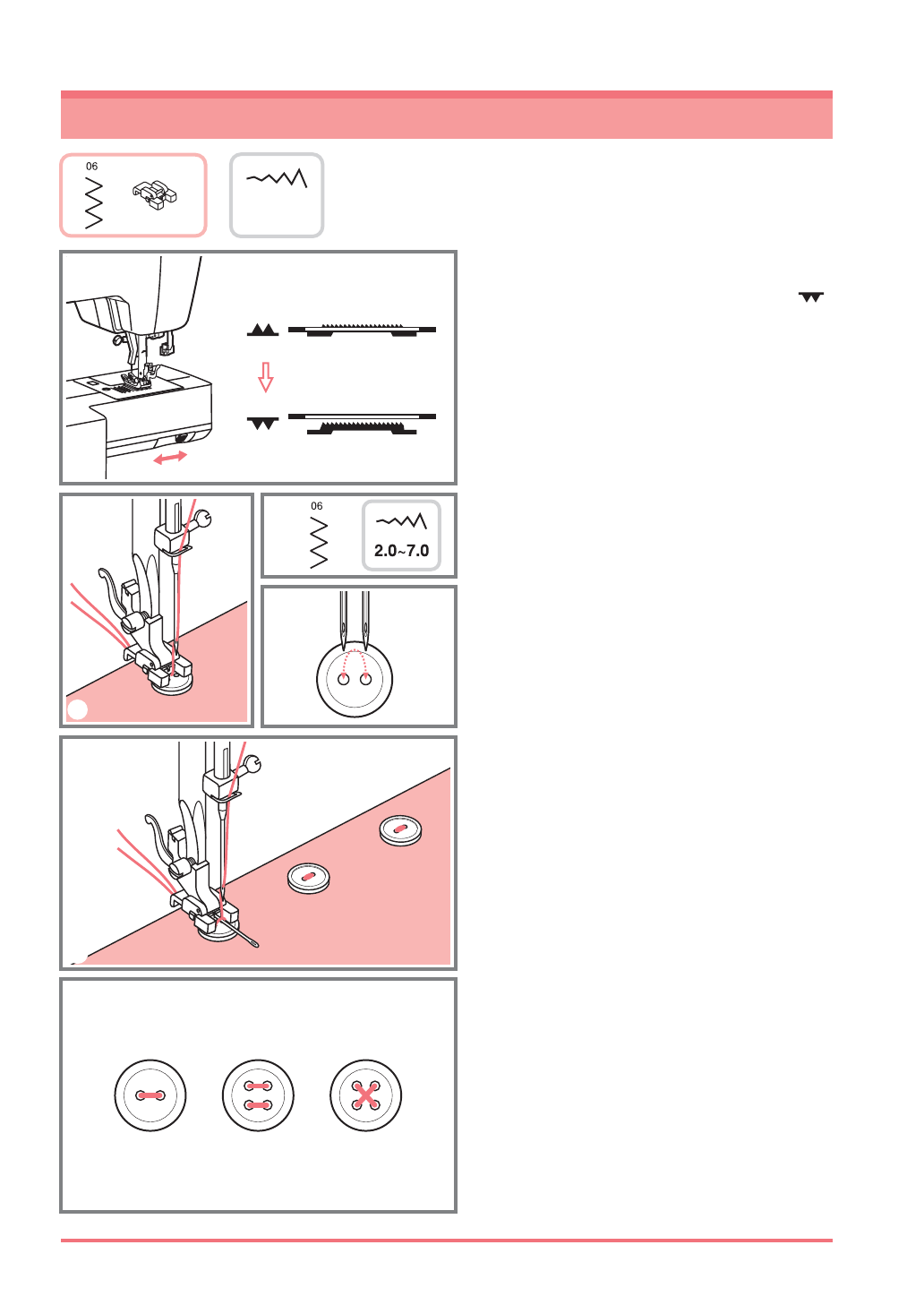 06

06

2.0~7.0