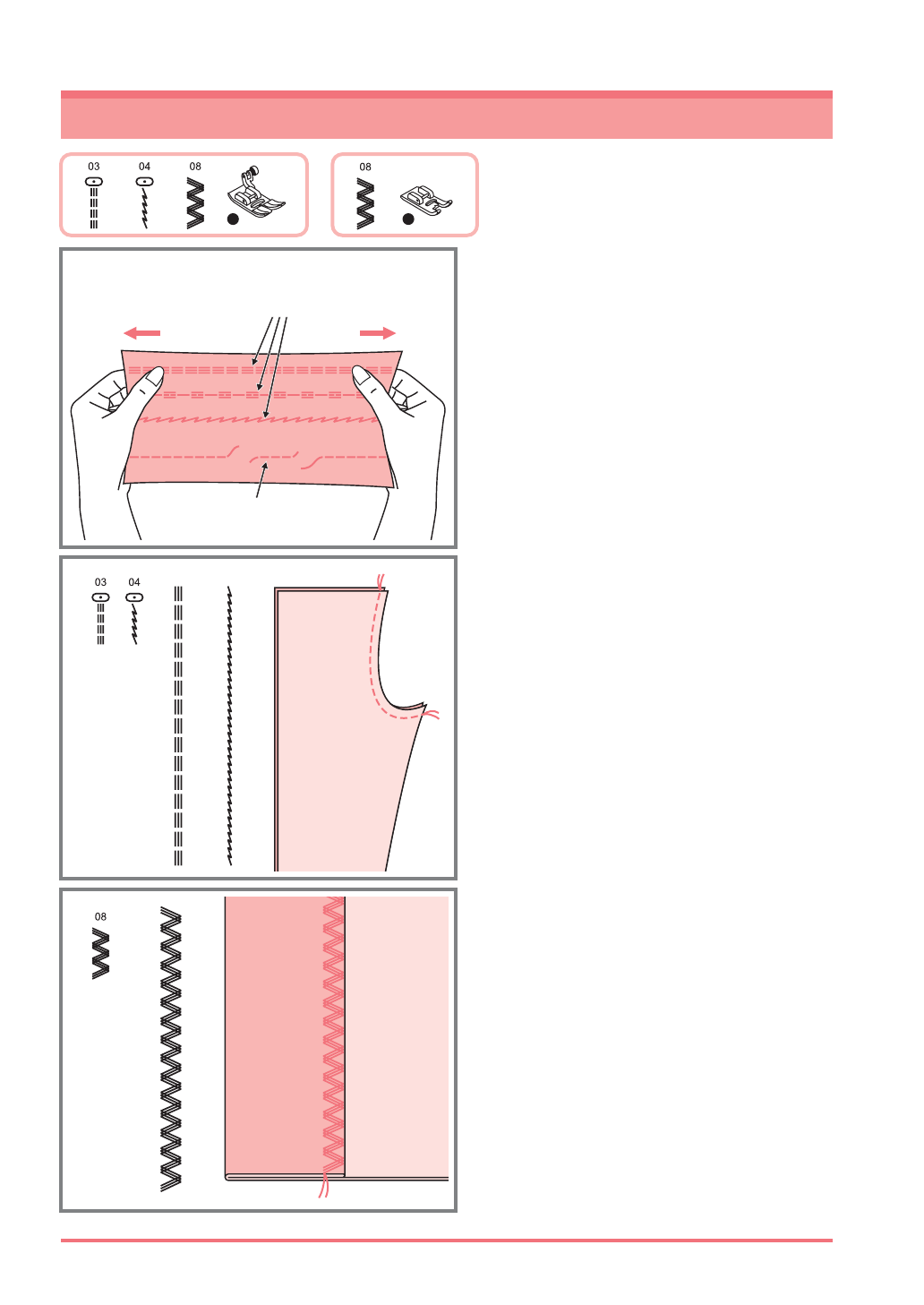 03
04
08

08

03
04

08