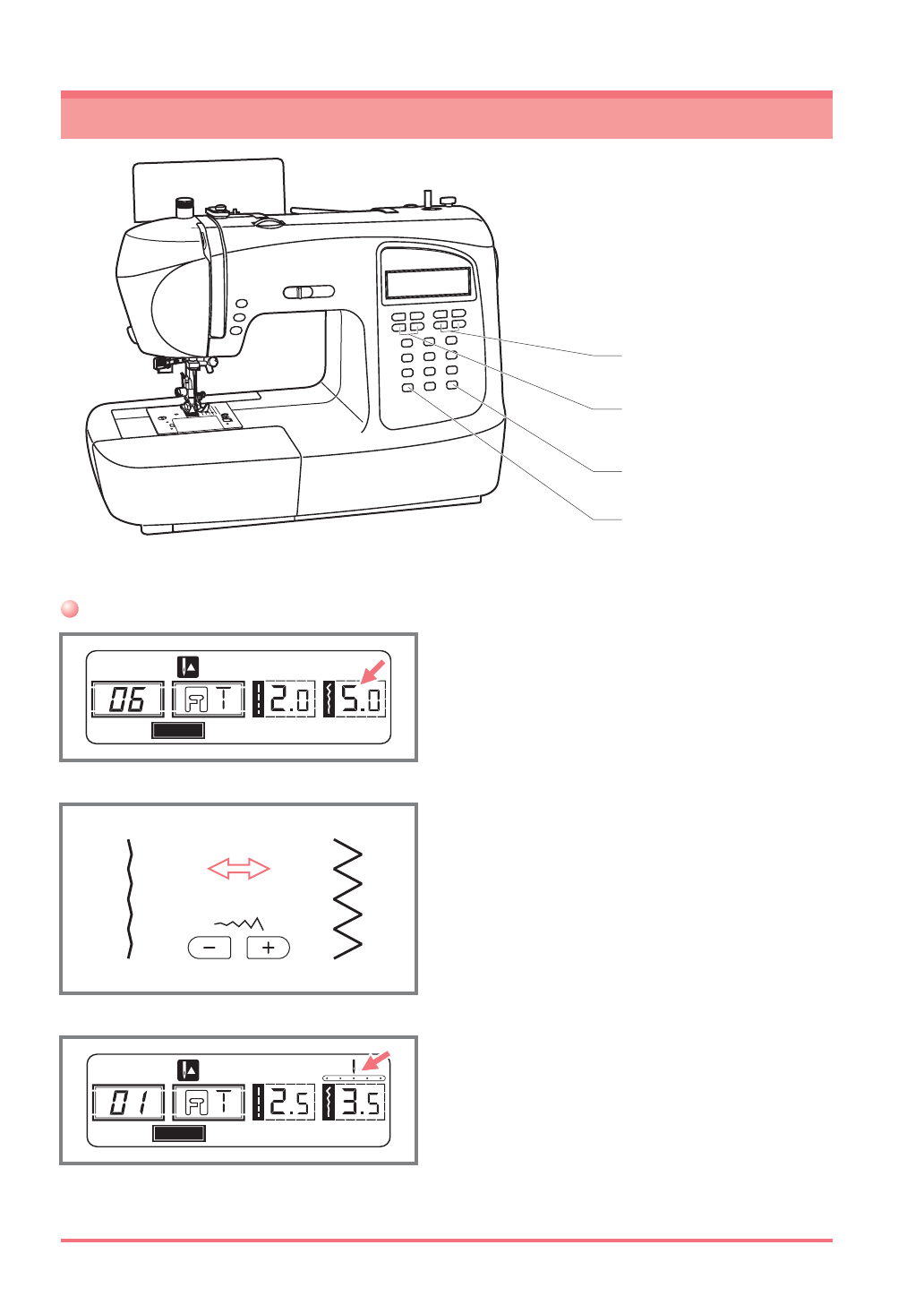 06 T 2.0 5.0

−
+

01 T 2.5 3.5