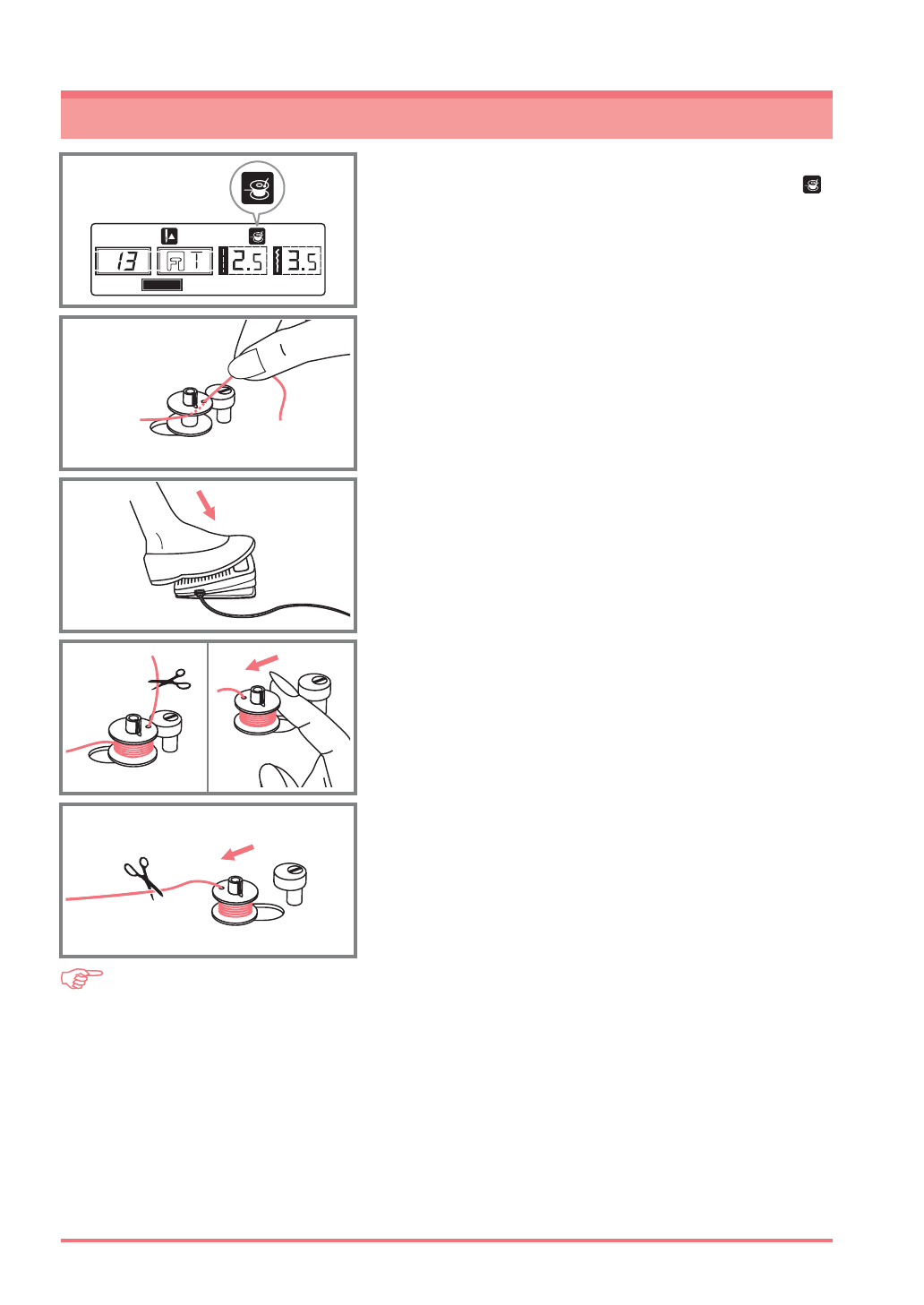 13

2.5

3.5