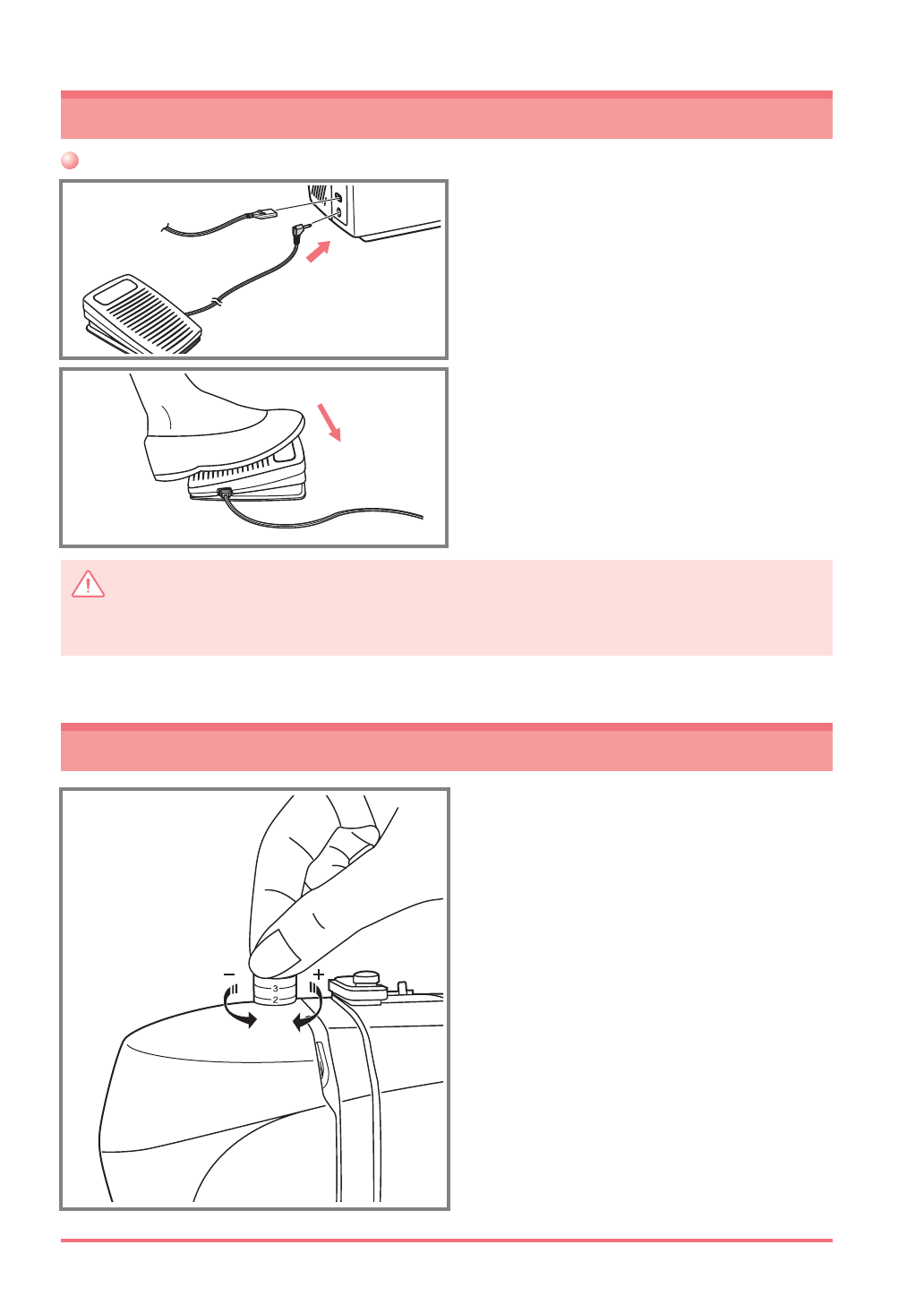 −
+
3
2