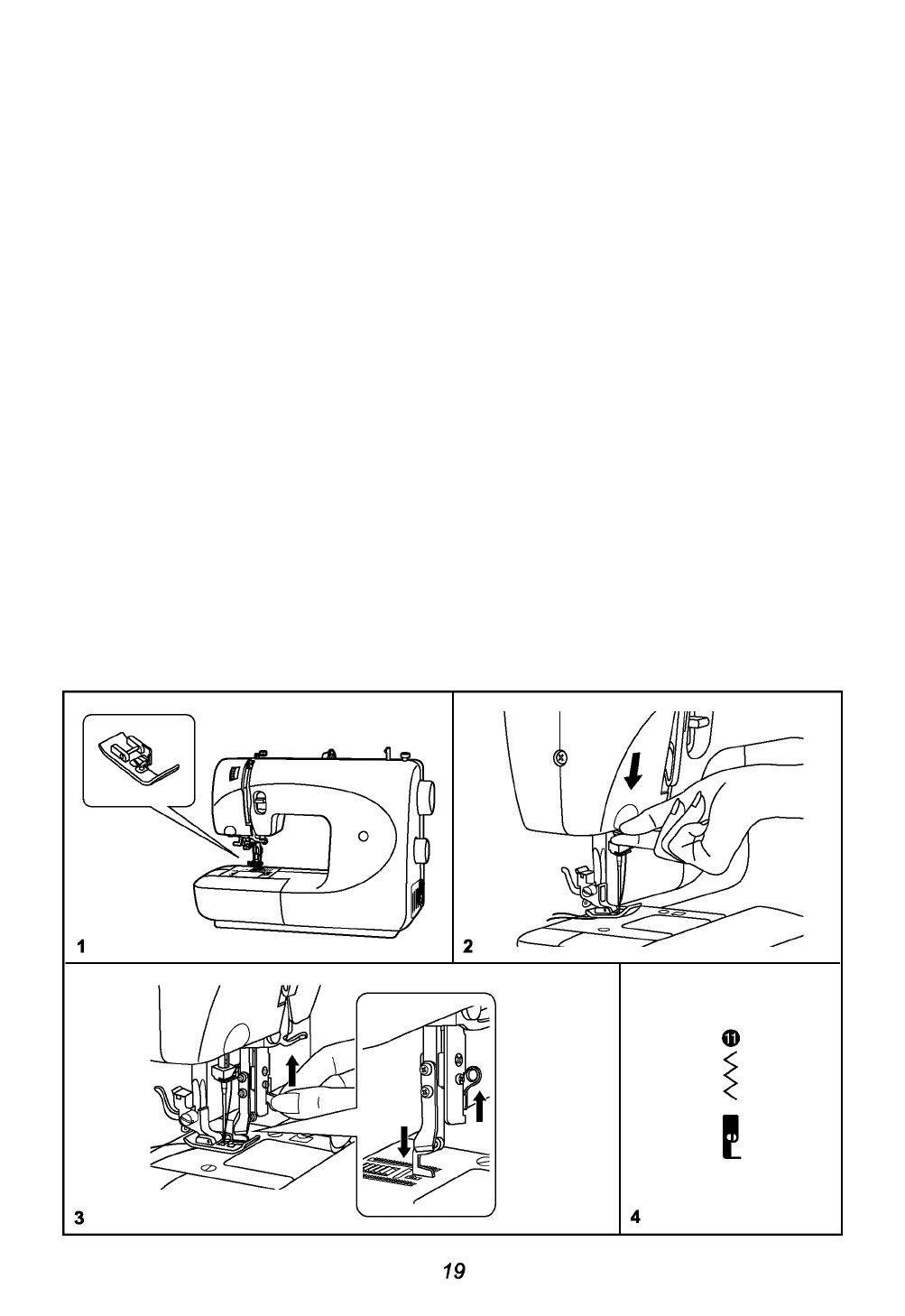 1

2

3

11

4

19