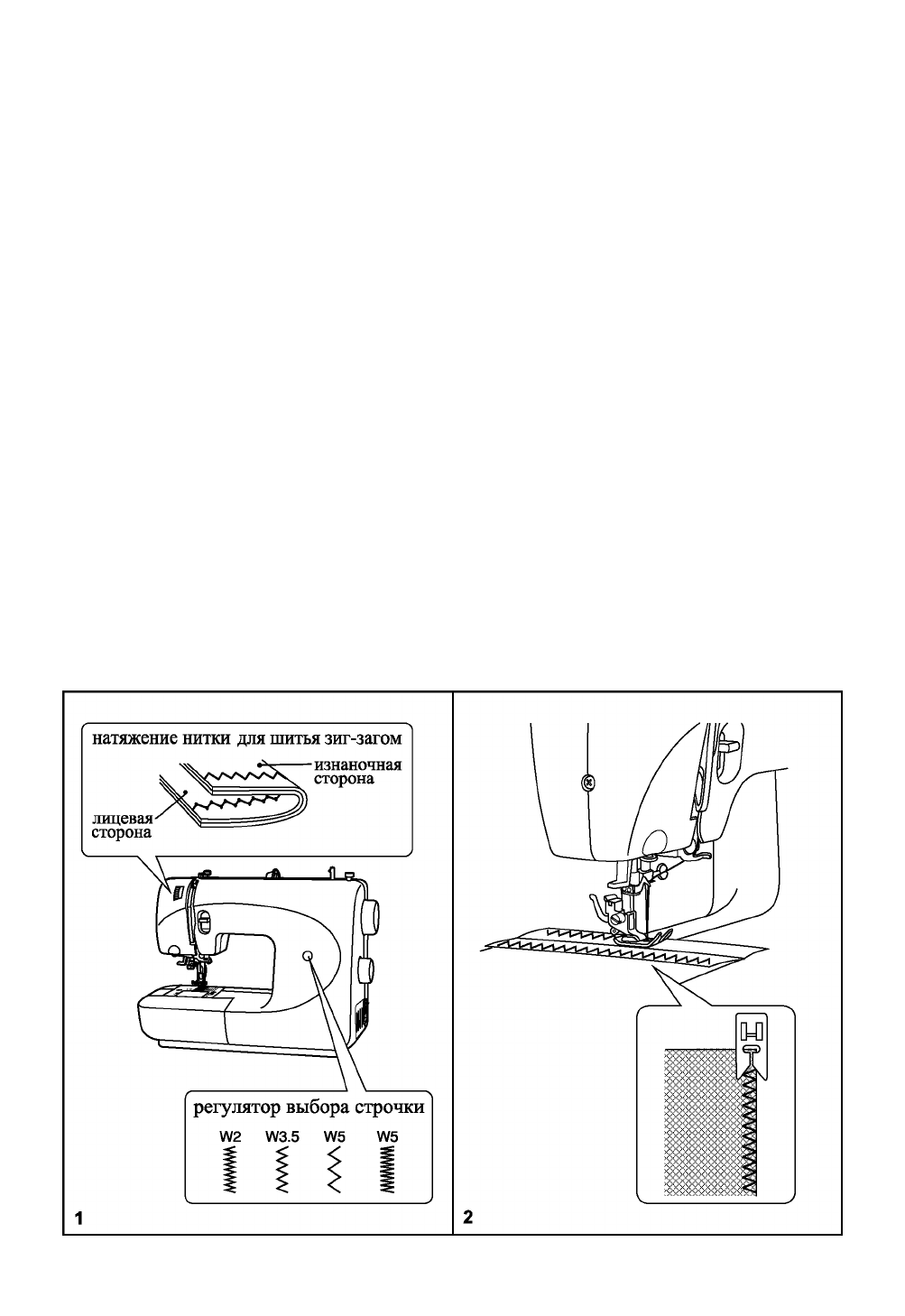 натяжение нитки для шитья зиг-загом

изнаночная сторона

лицевая сторона

регулятор выбора строчки

W2 W3.5 W5 W5

1

2