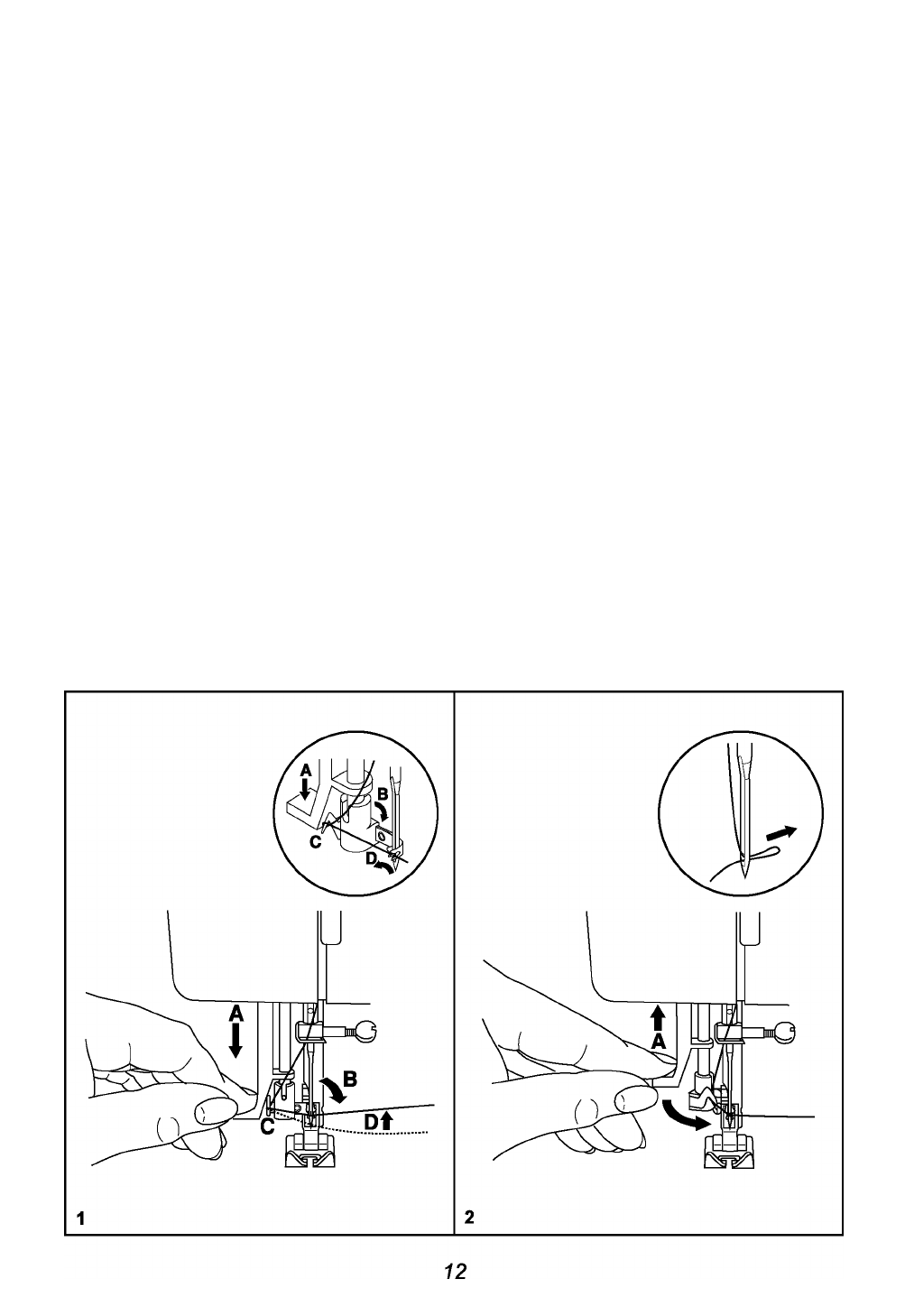 A
B
C
D
A
B
C
D
1
A
2
12