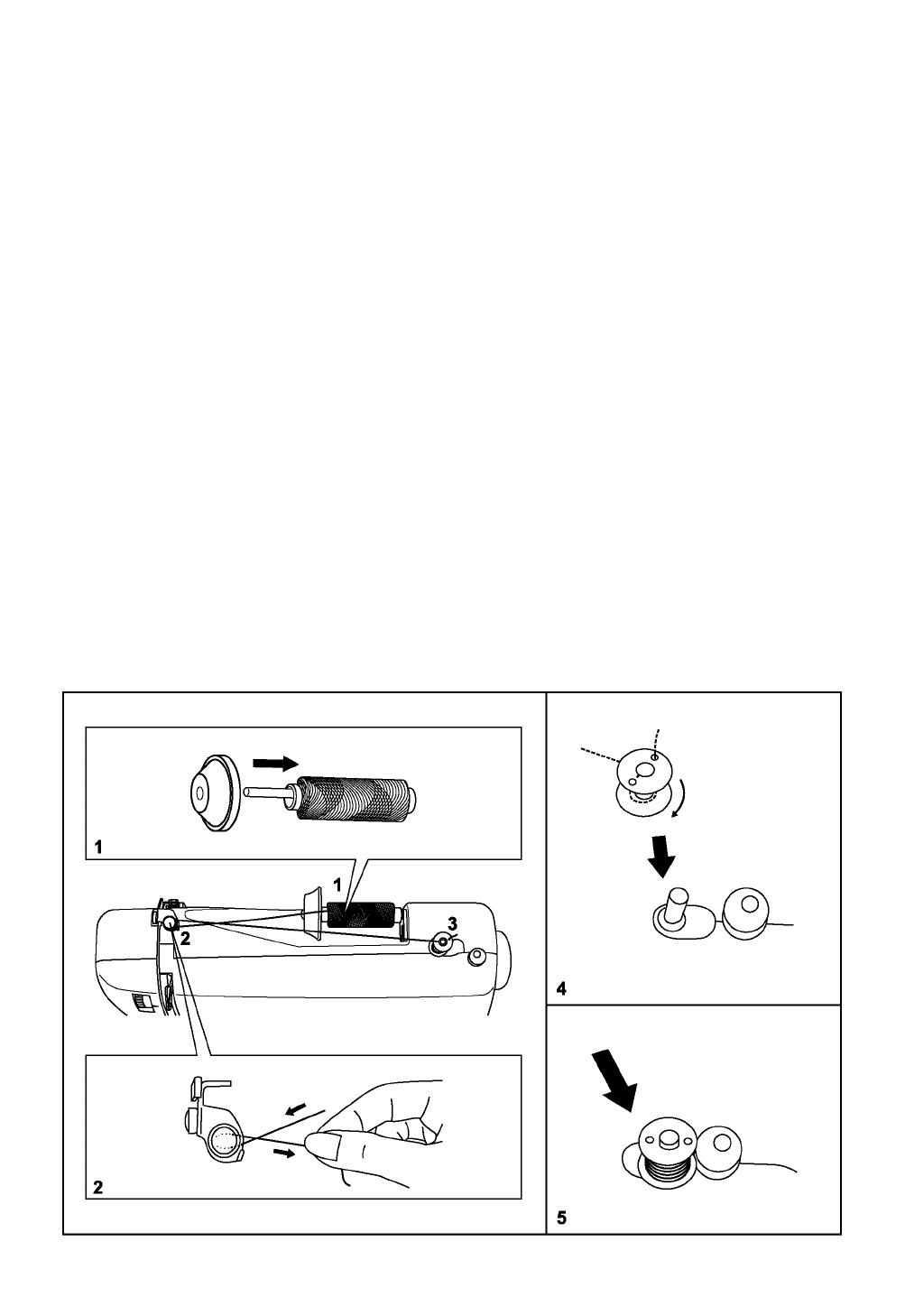 1
1
2
3
2
4
5