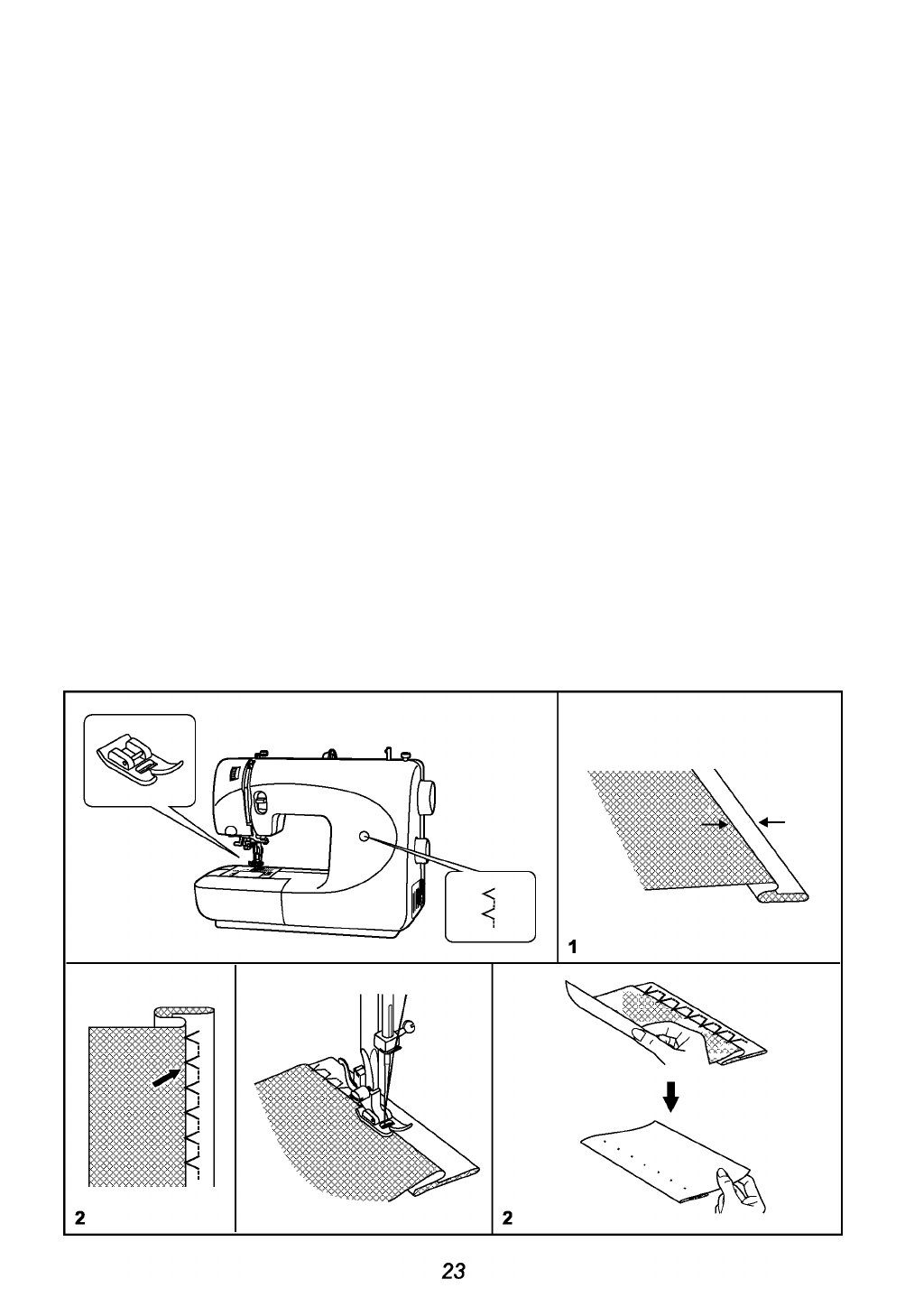 1

2

2

23