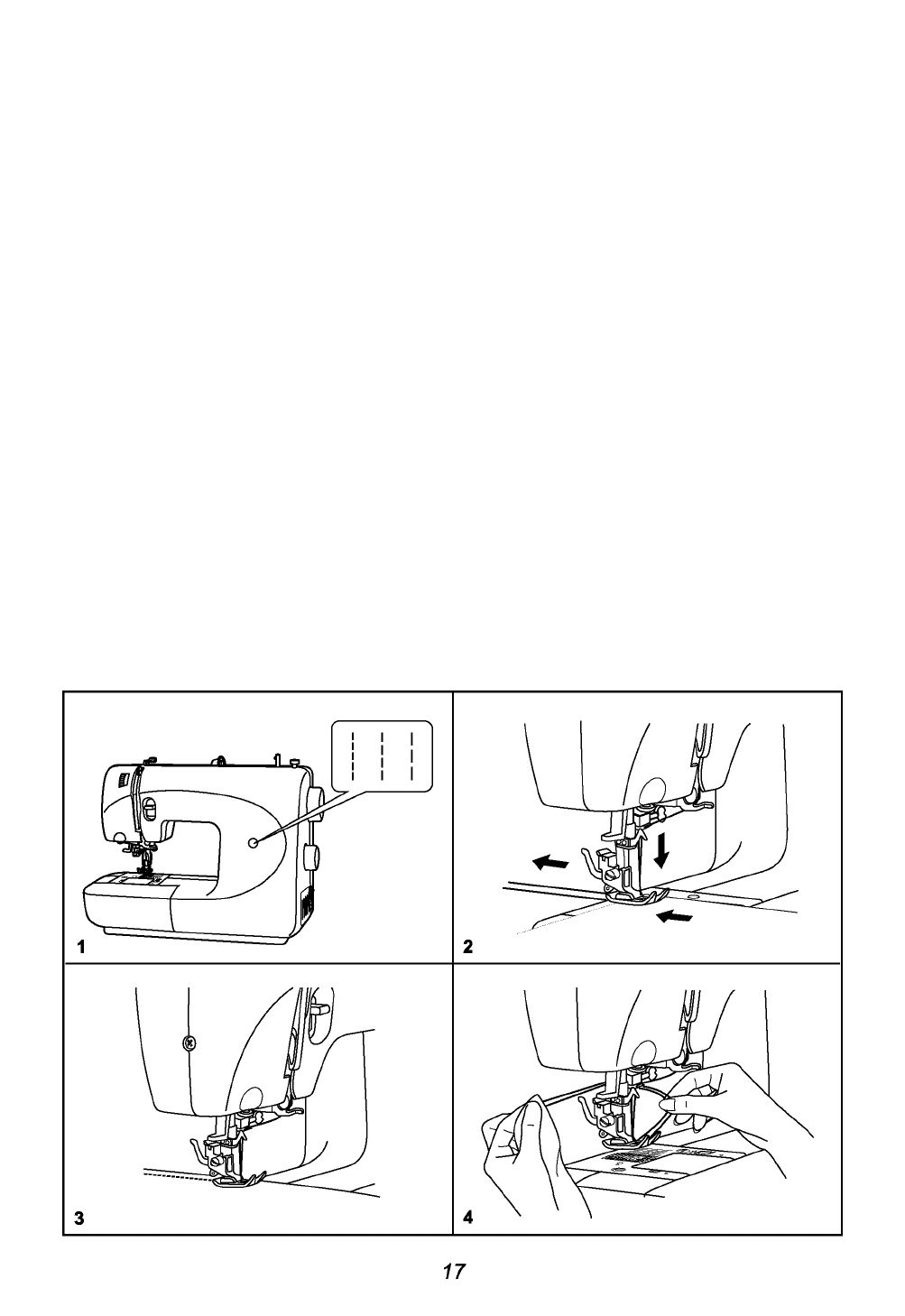 1

2

3

4

17