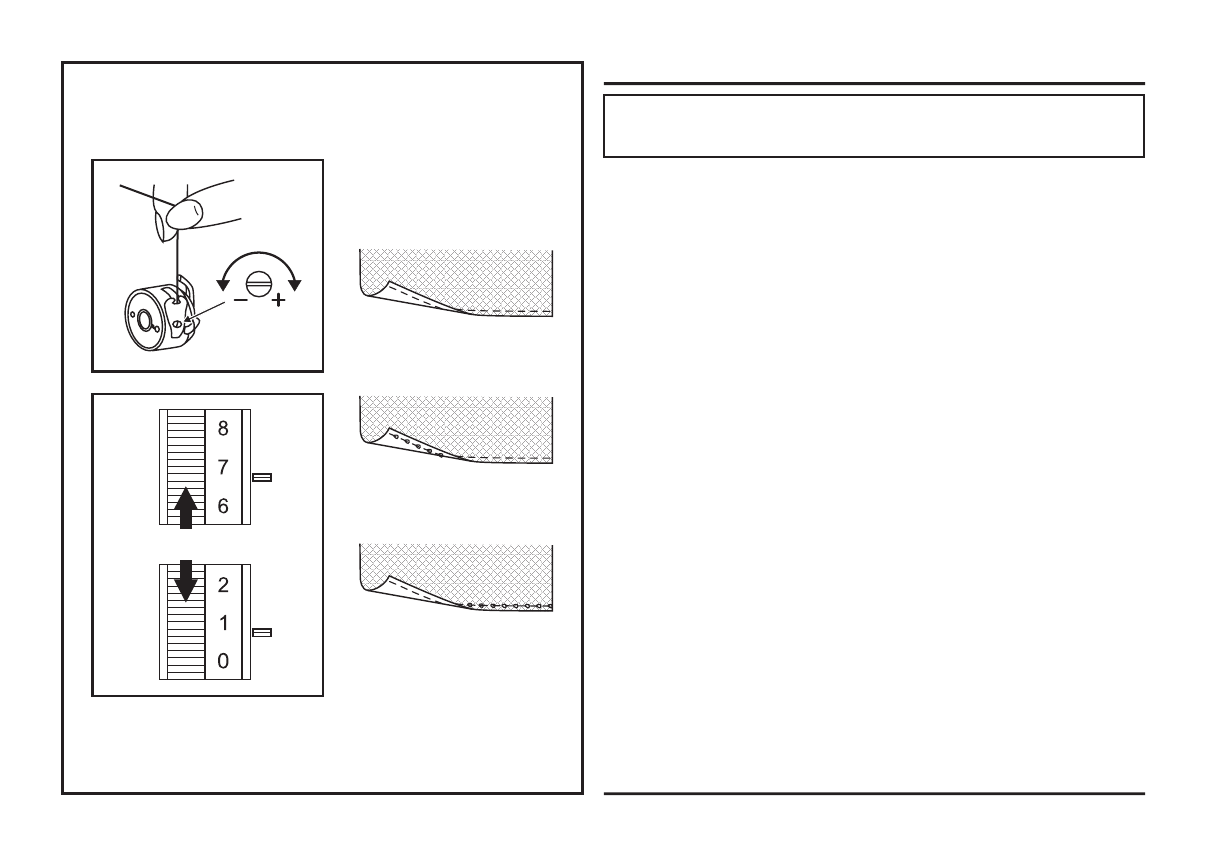 −
+

8
7
6

2
1
0