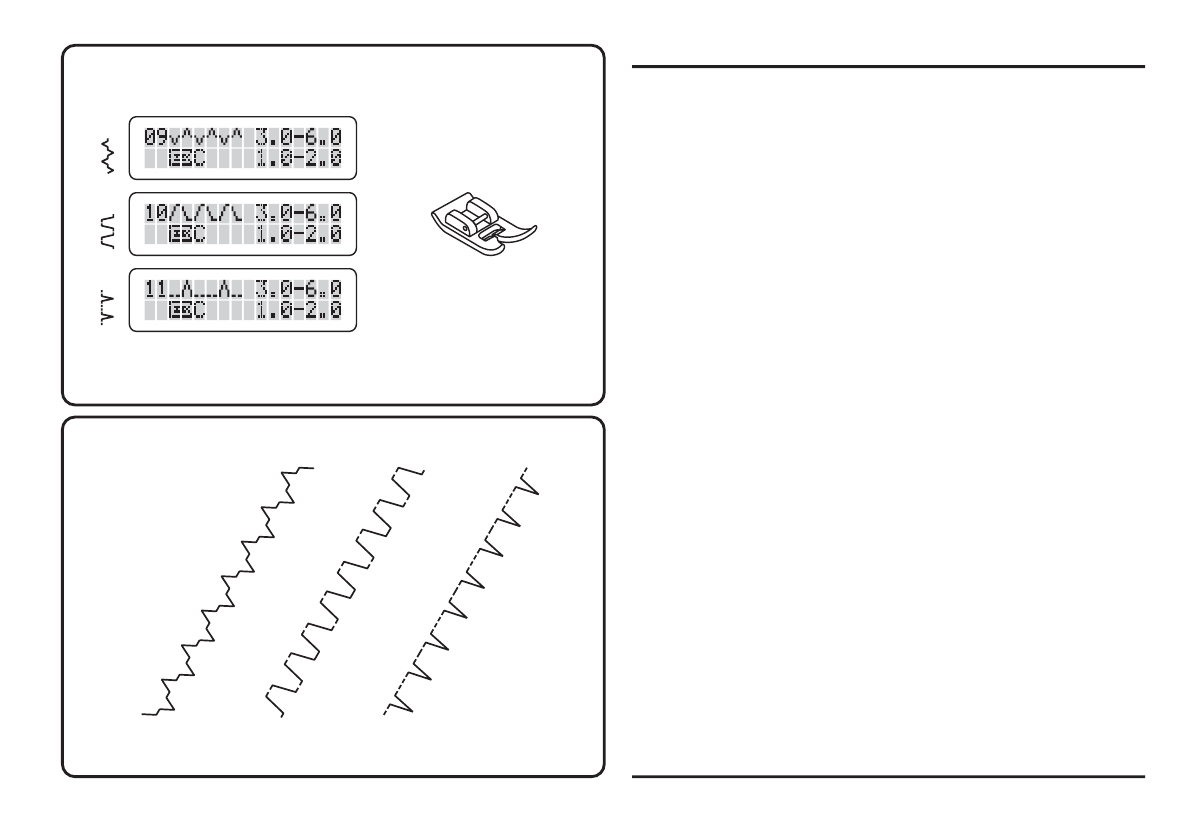 09v^v^v^ 3.0-6.0
C 1.0-2.0

10/\/\/\ 3.0-6.0
C 1.0-2.0

11..^...^.. 3.0-6.0
C 1.0-2.0