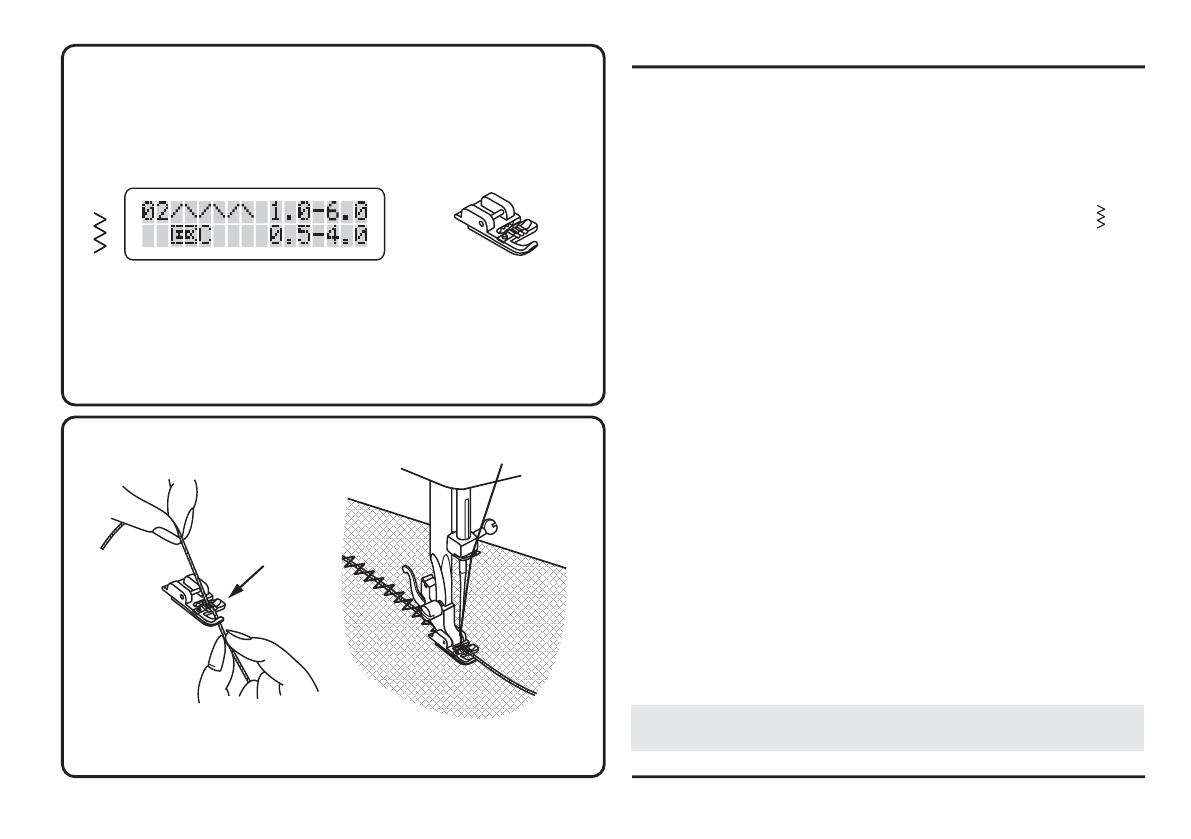 02 1.0-6.0
C 0.5-4.0