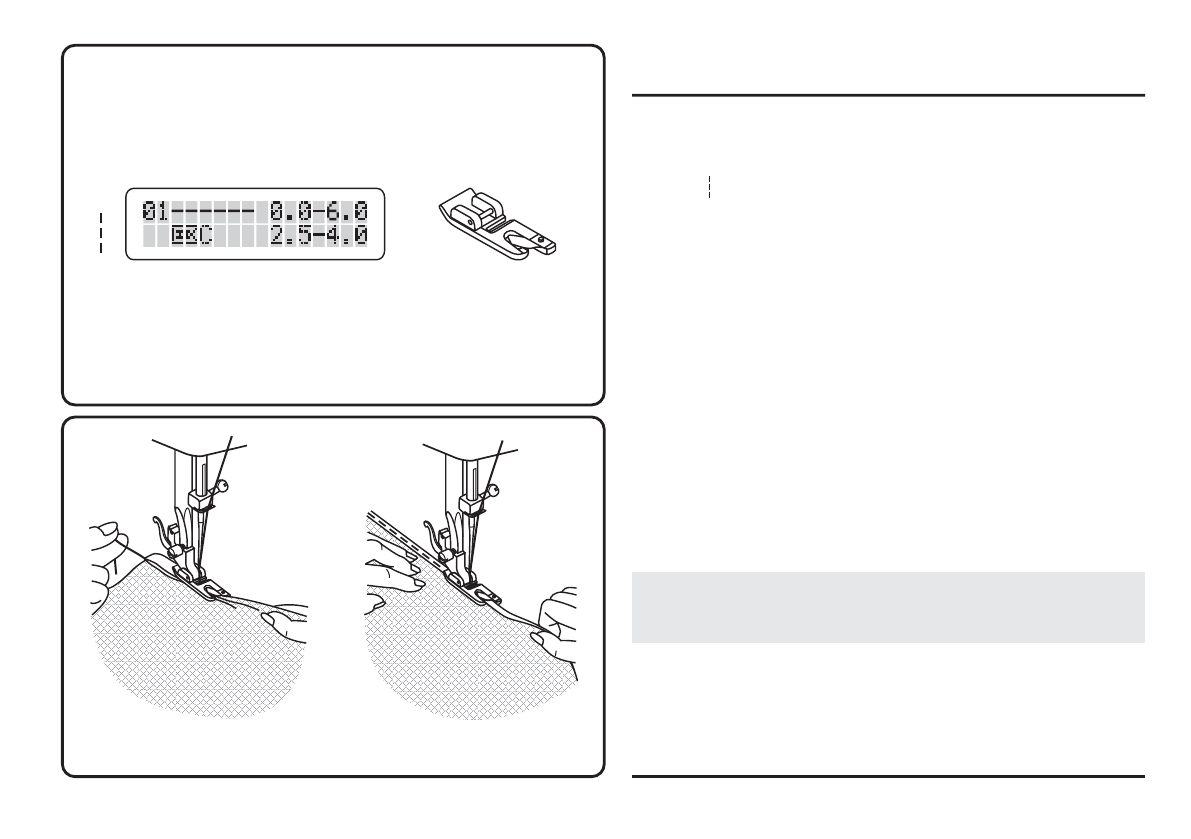 01------- 0.0-6.0
C 2.5-4.0