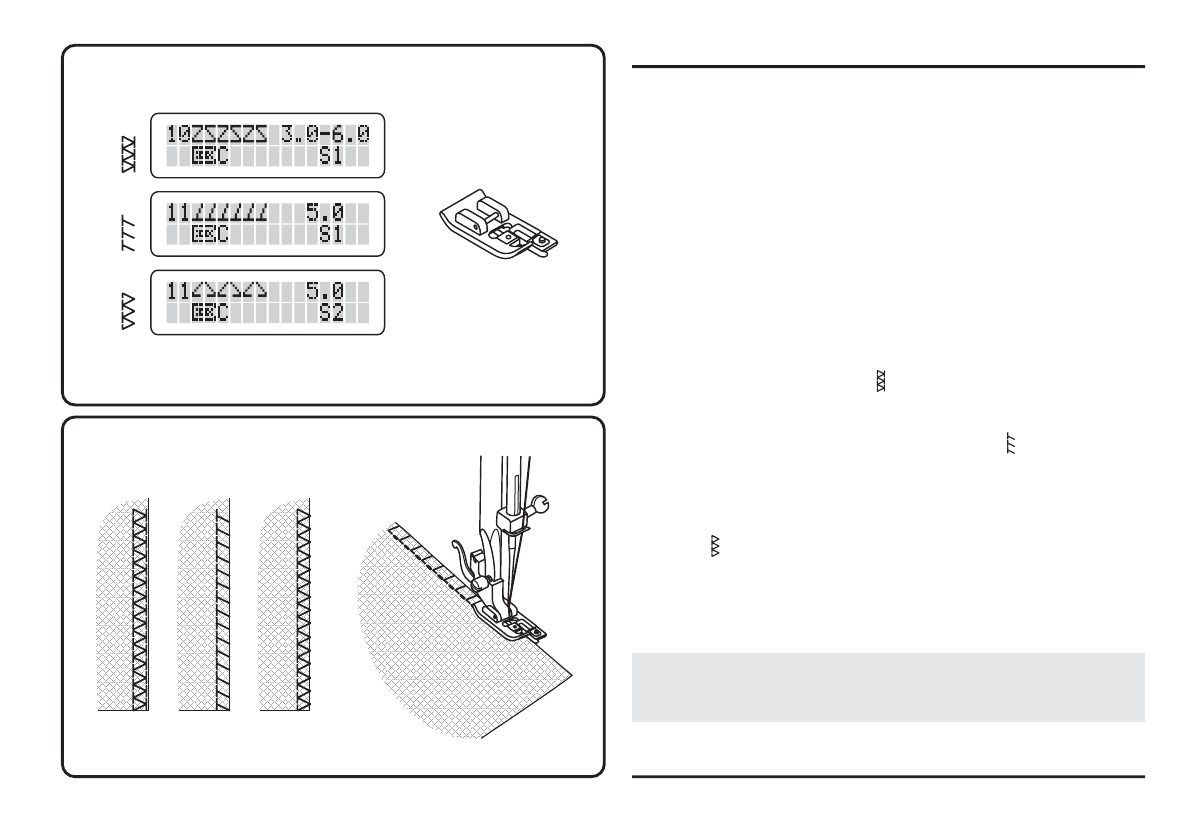 10 3.0-6.0
C S1

11 5.0
C S1

11 5.0
C S2