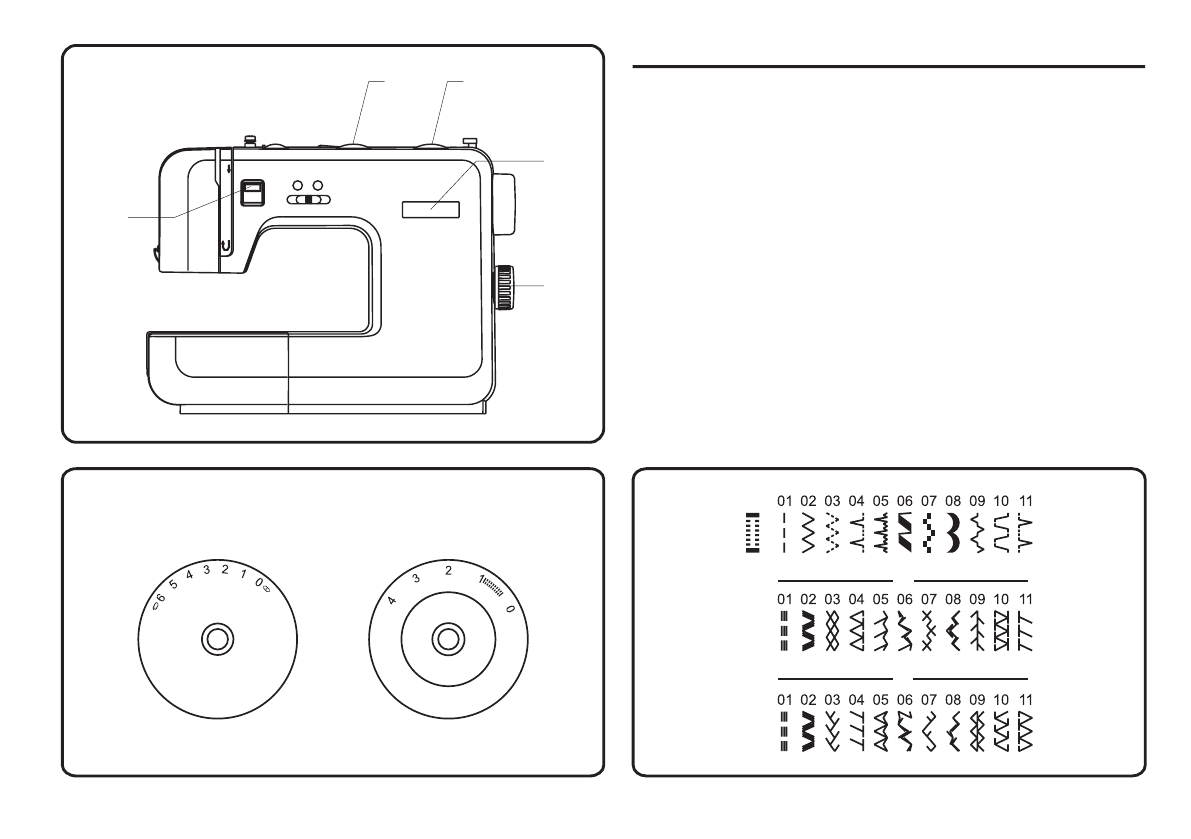 6 5 4 3 2 1 0

4 3 2 1 0

01 02 03 04 05 06 07 08 09 10 11

01 02 03 04 05 06 07 08 09 10 11

01 02 03 04 05 06 07 08 09 10 11