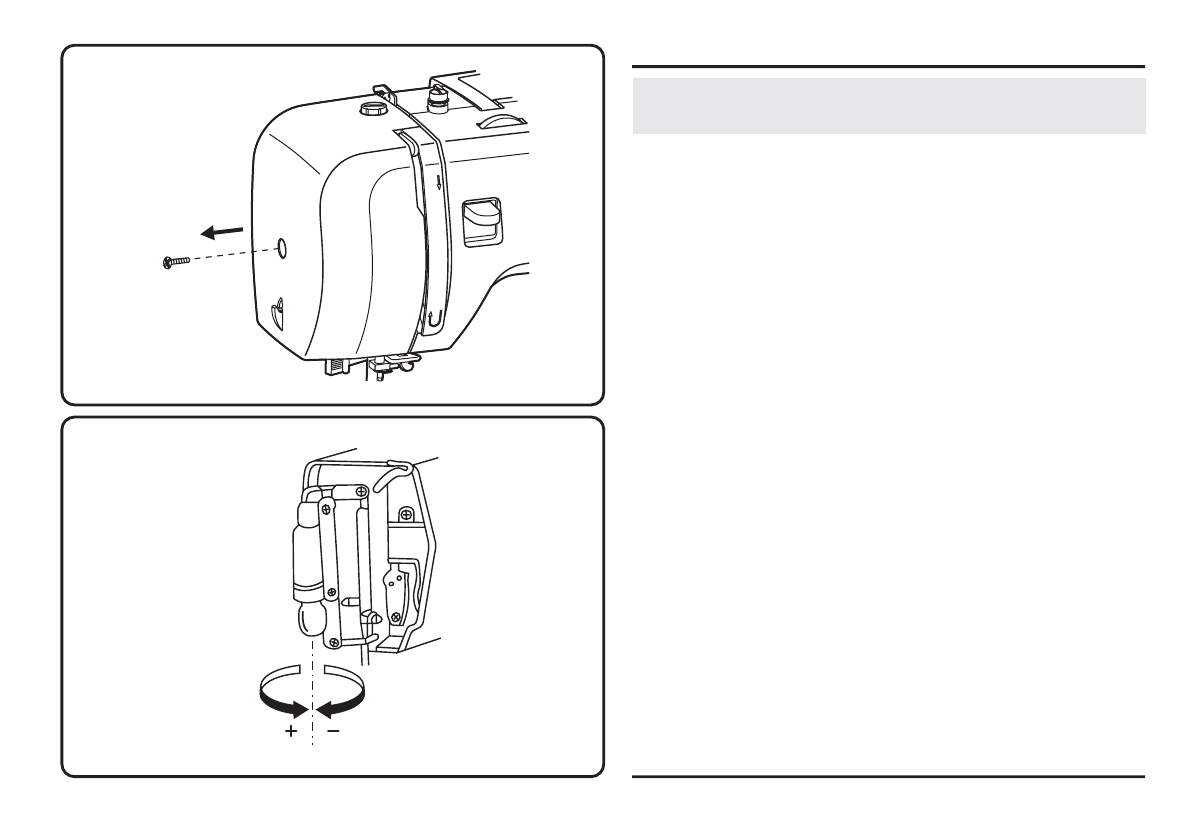 + −