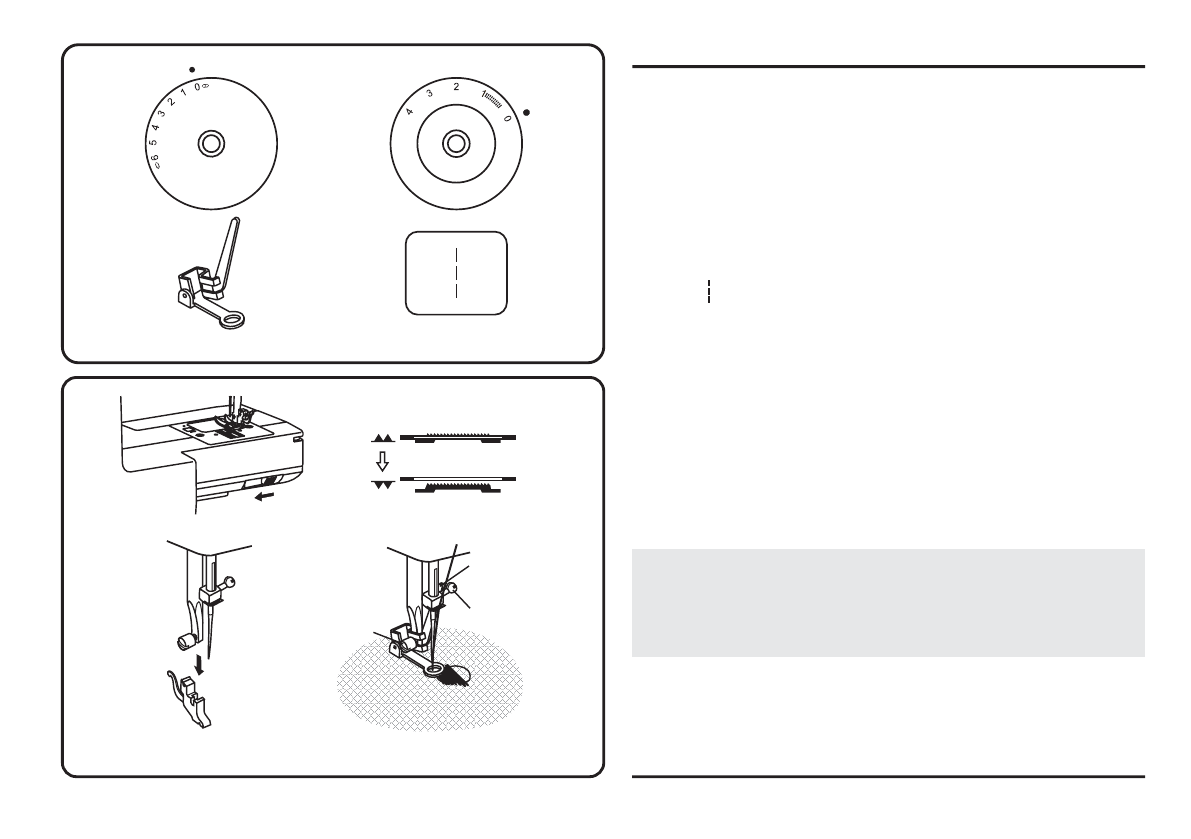 6 5 4 3 2 1 0

4 3 2 1 0