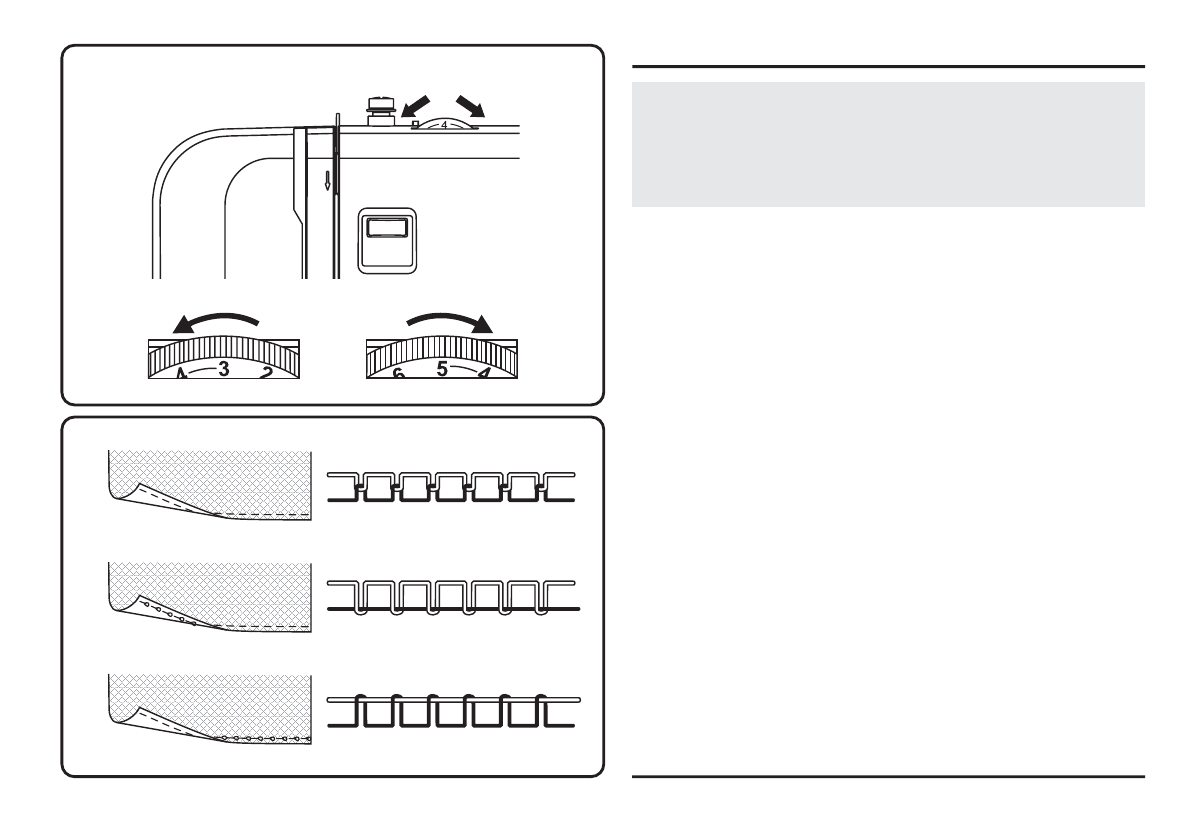 4

4 3 2

6 5 4