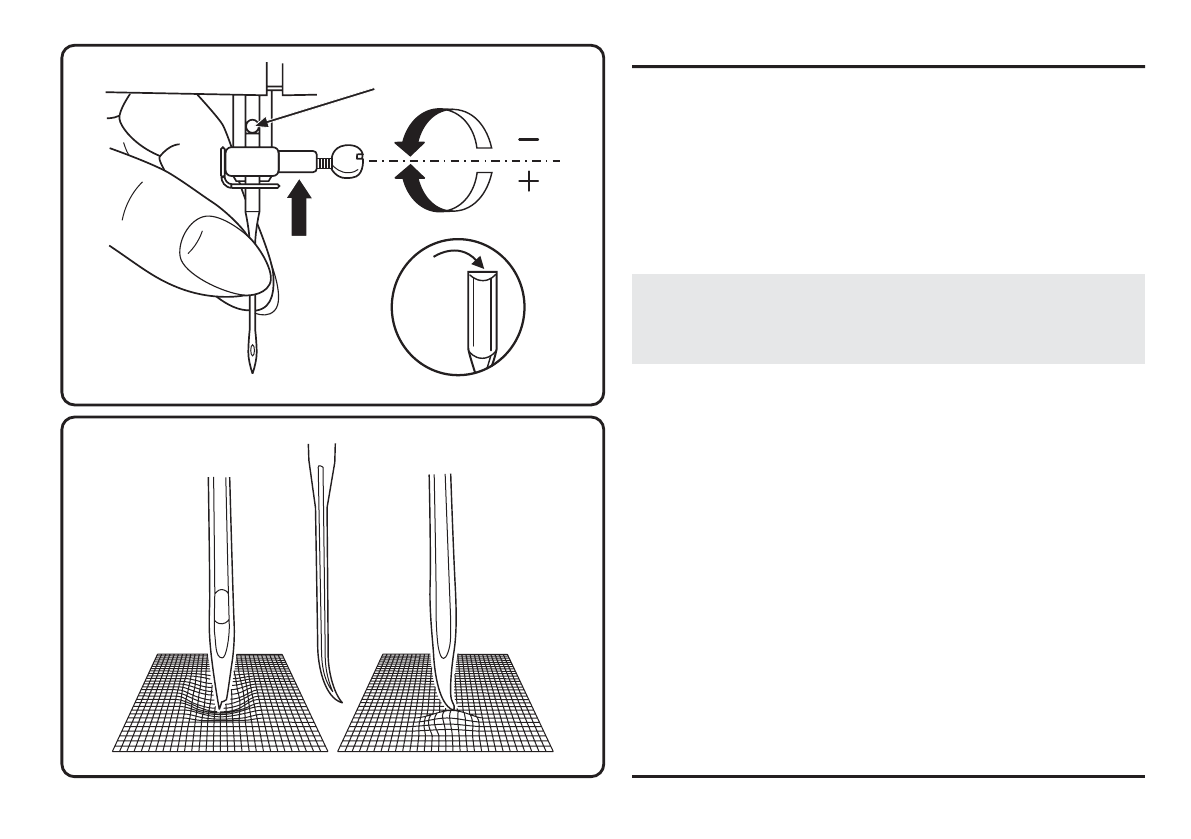 −
+