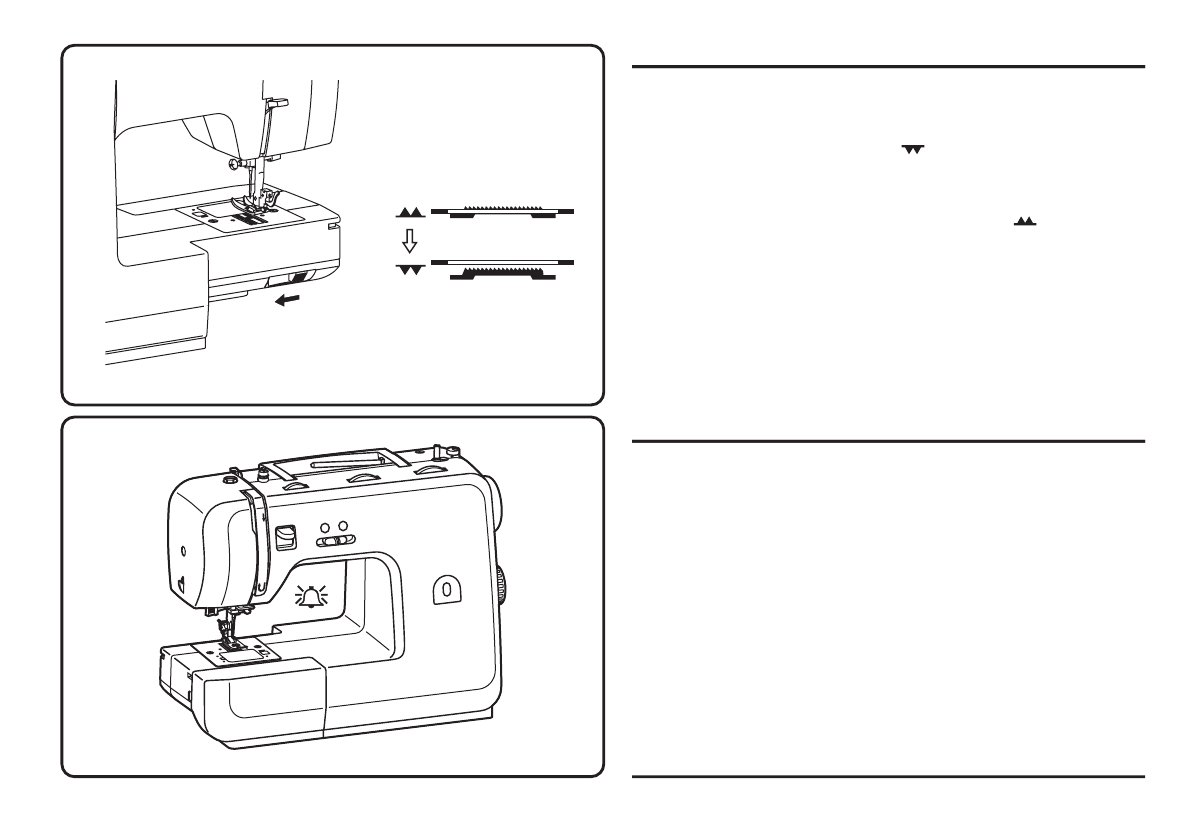 0