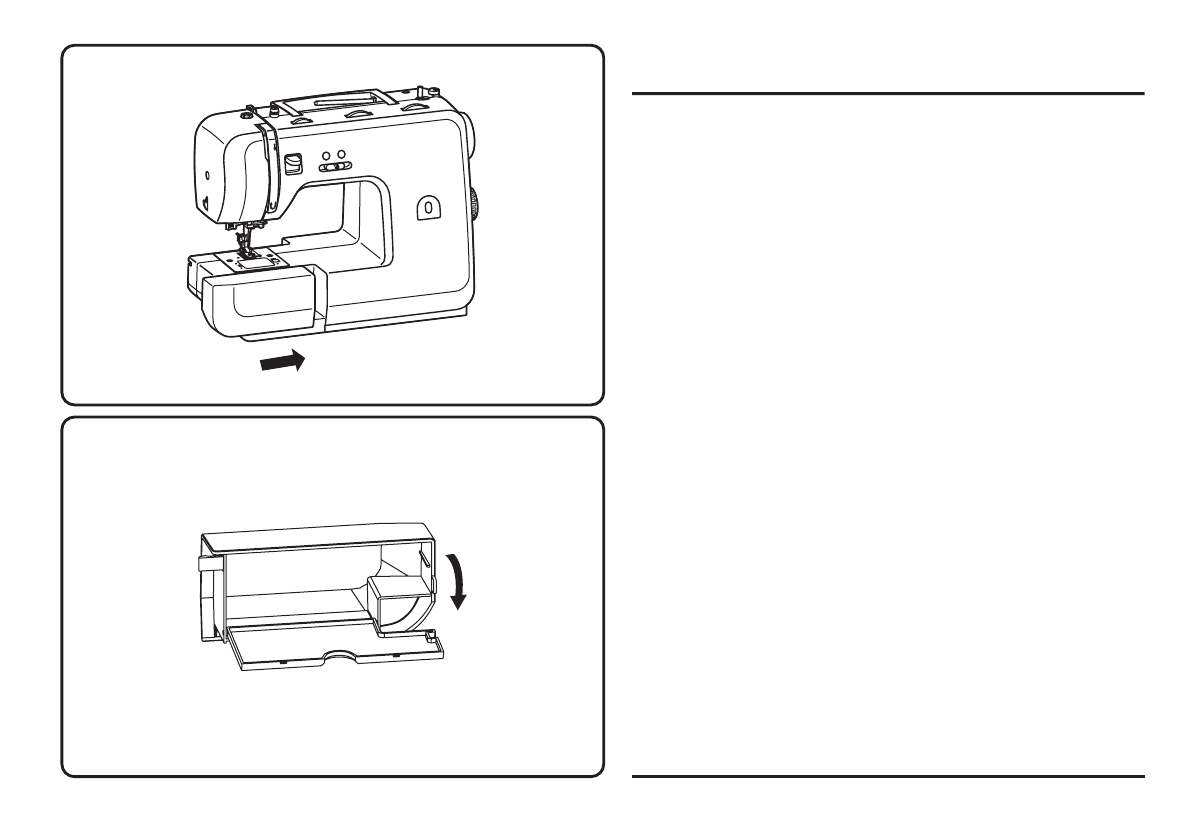 0