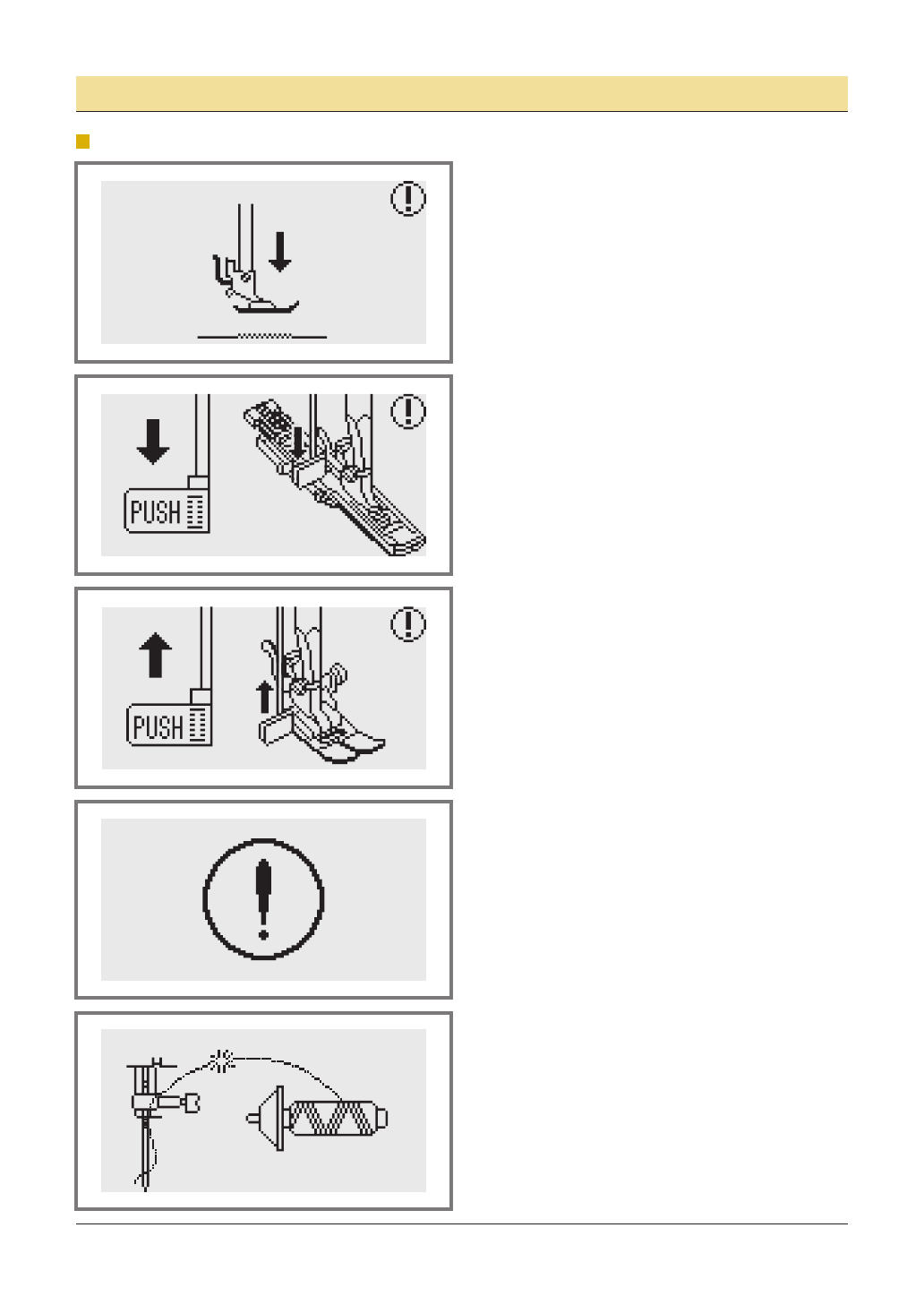 PUSH

PUSH