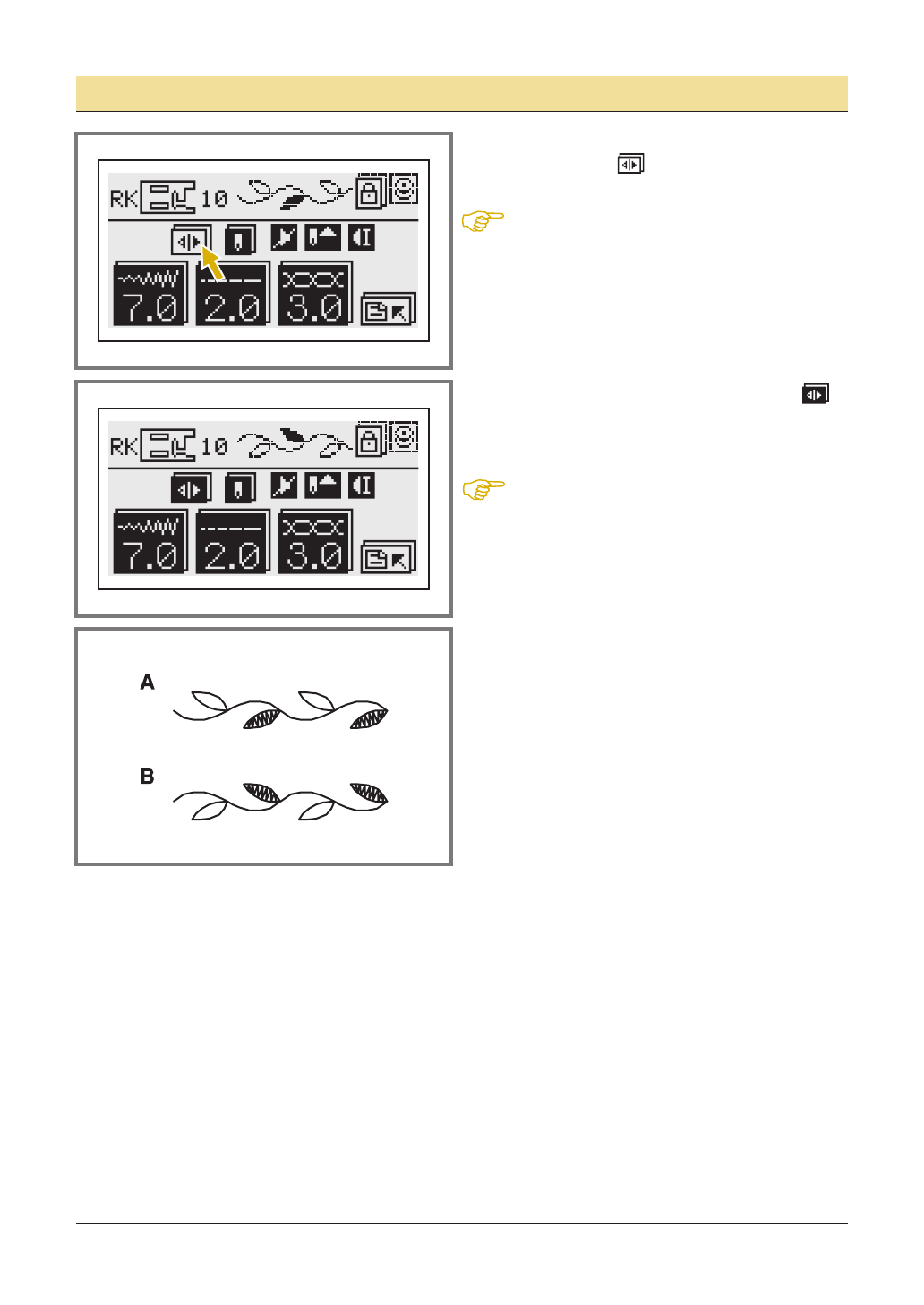 RK 10

7.0 2.0 3.0

RK 10

7.0 2.0 3.0

A

B