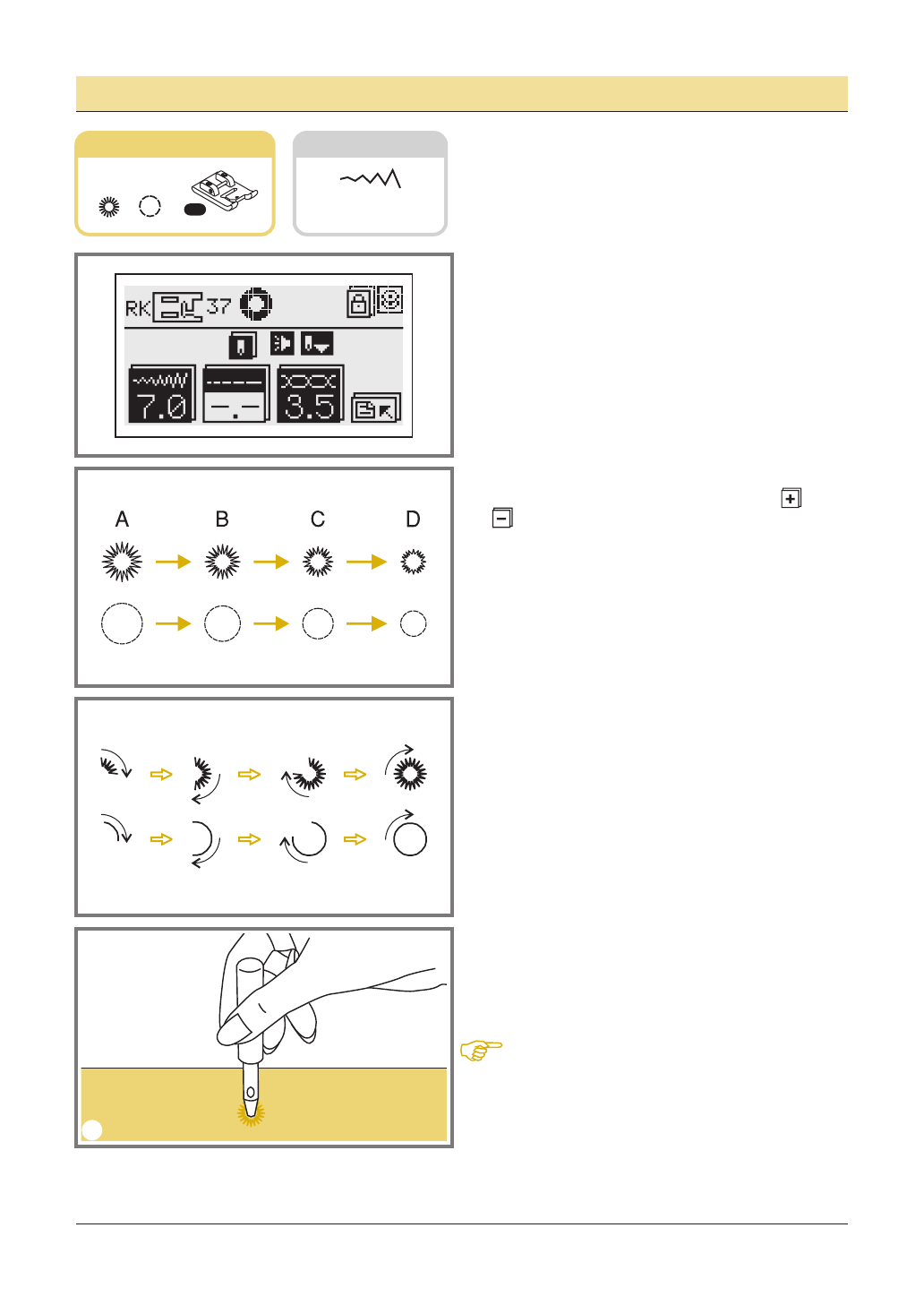 RK 37

7.0

-.-

3.5

A B C D