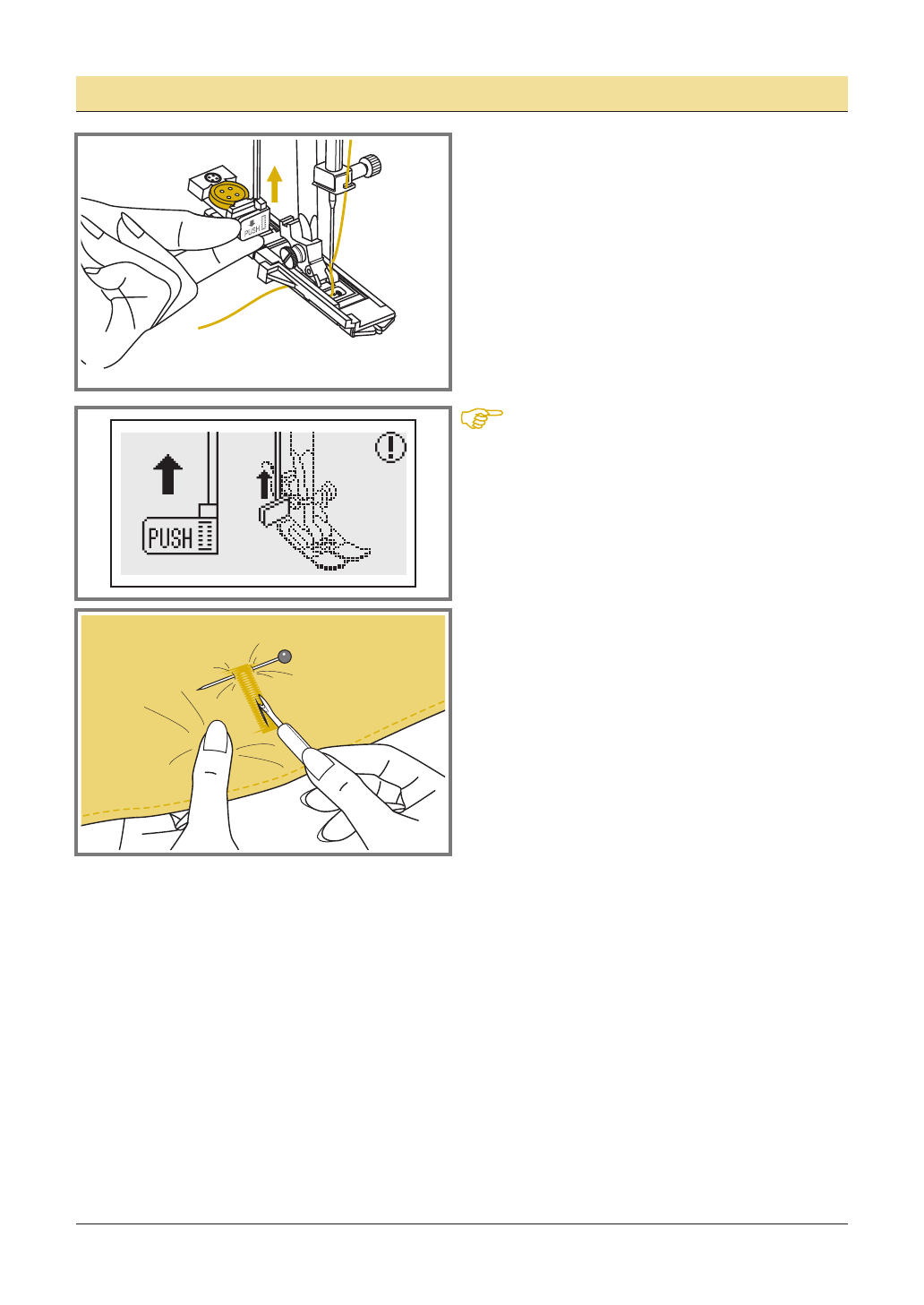 PUSH

PUSH