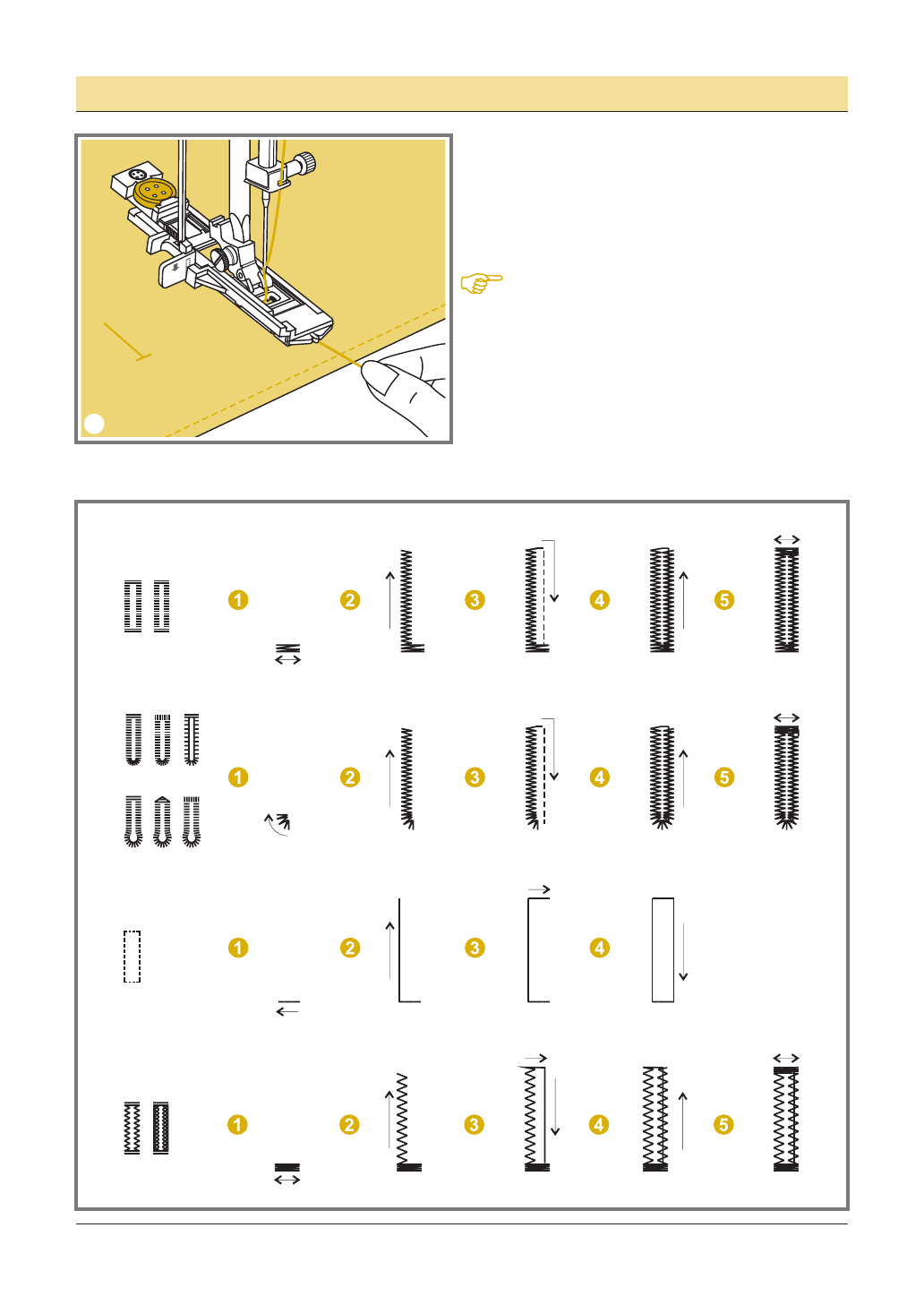 1
2
3
4
5
1
2
3
4
5
1
2
3
4
1
2
3
4
5