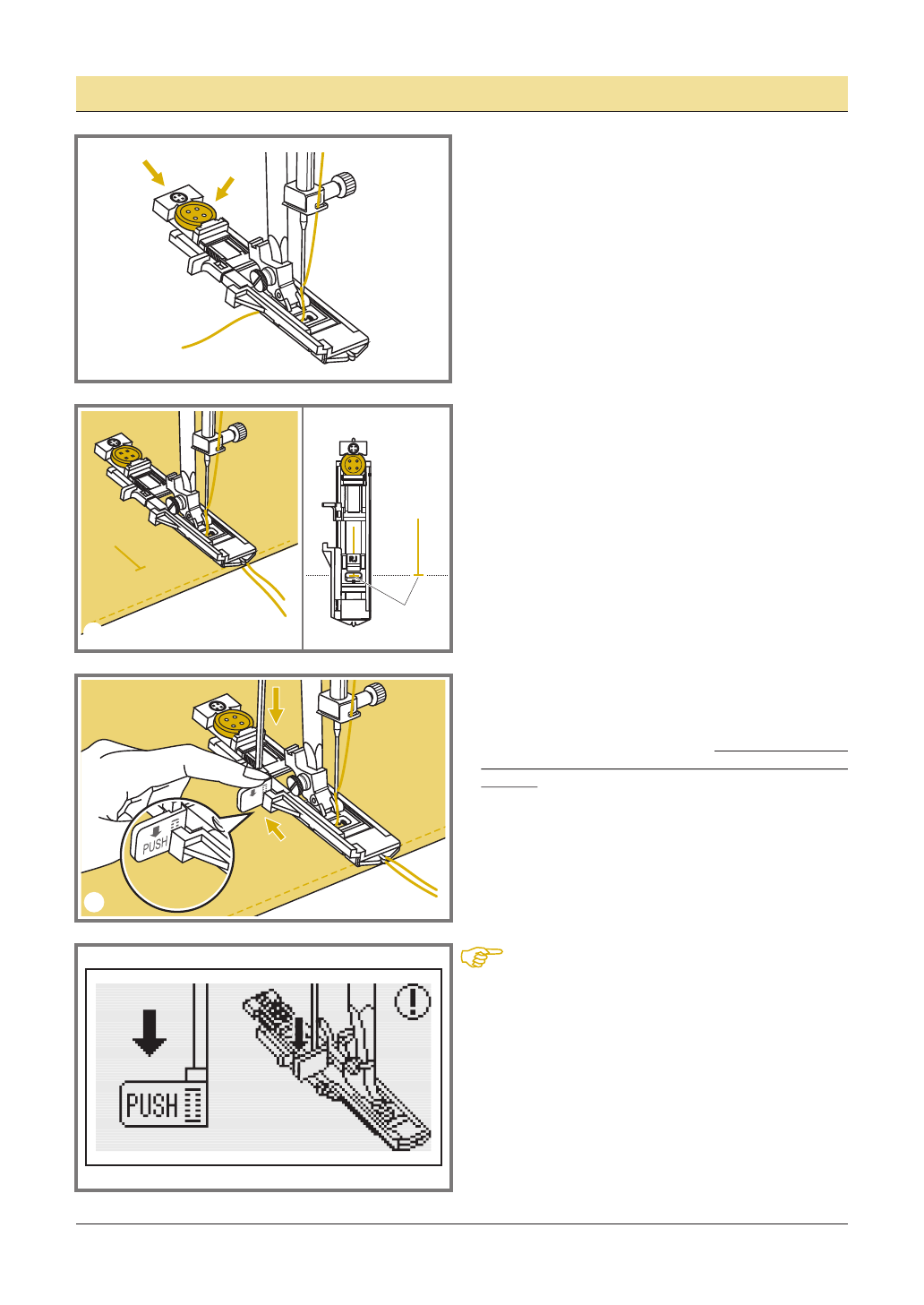 PUSH

PUSH