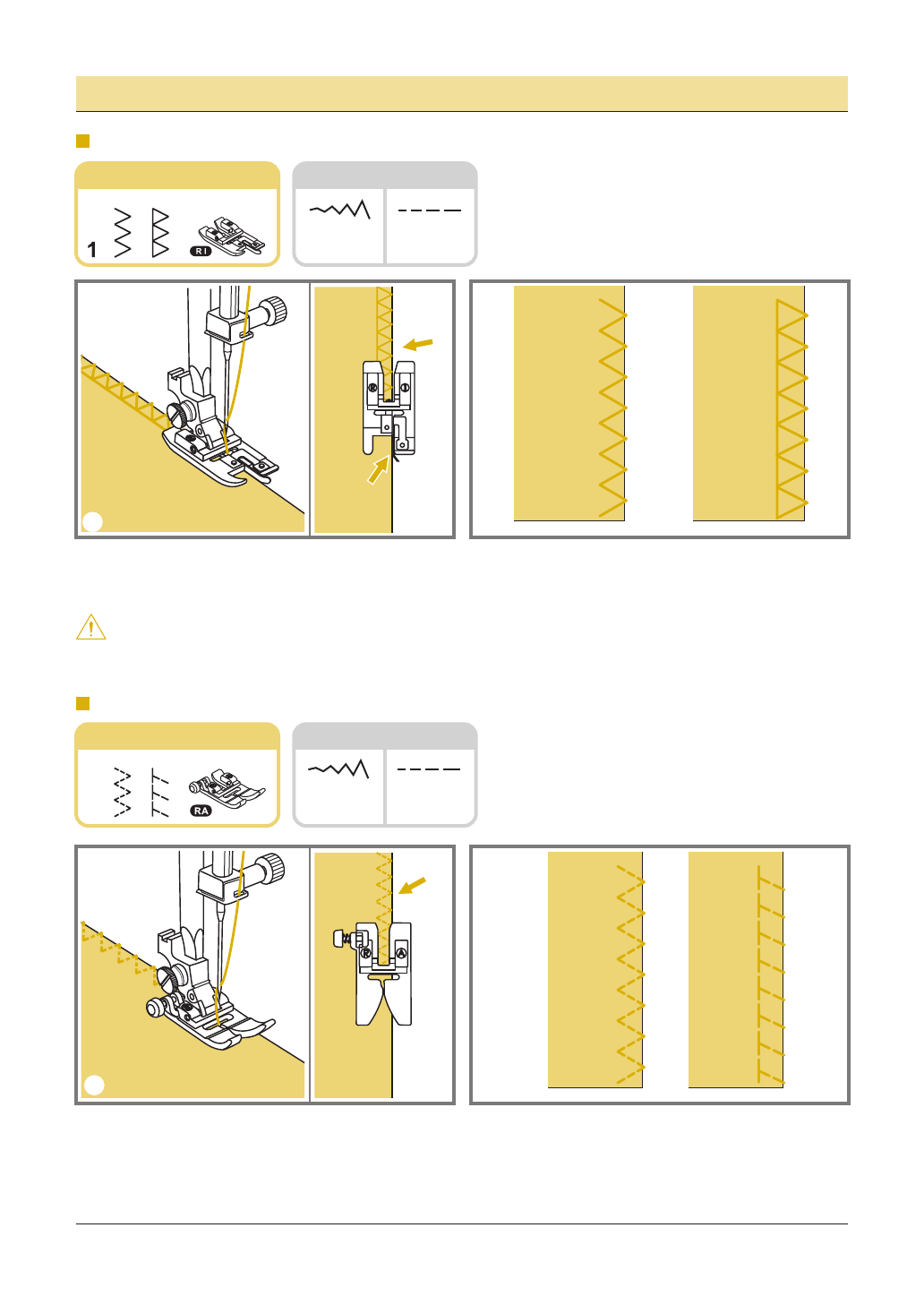 1

RI

RA