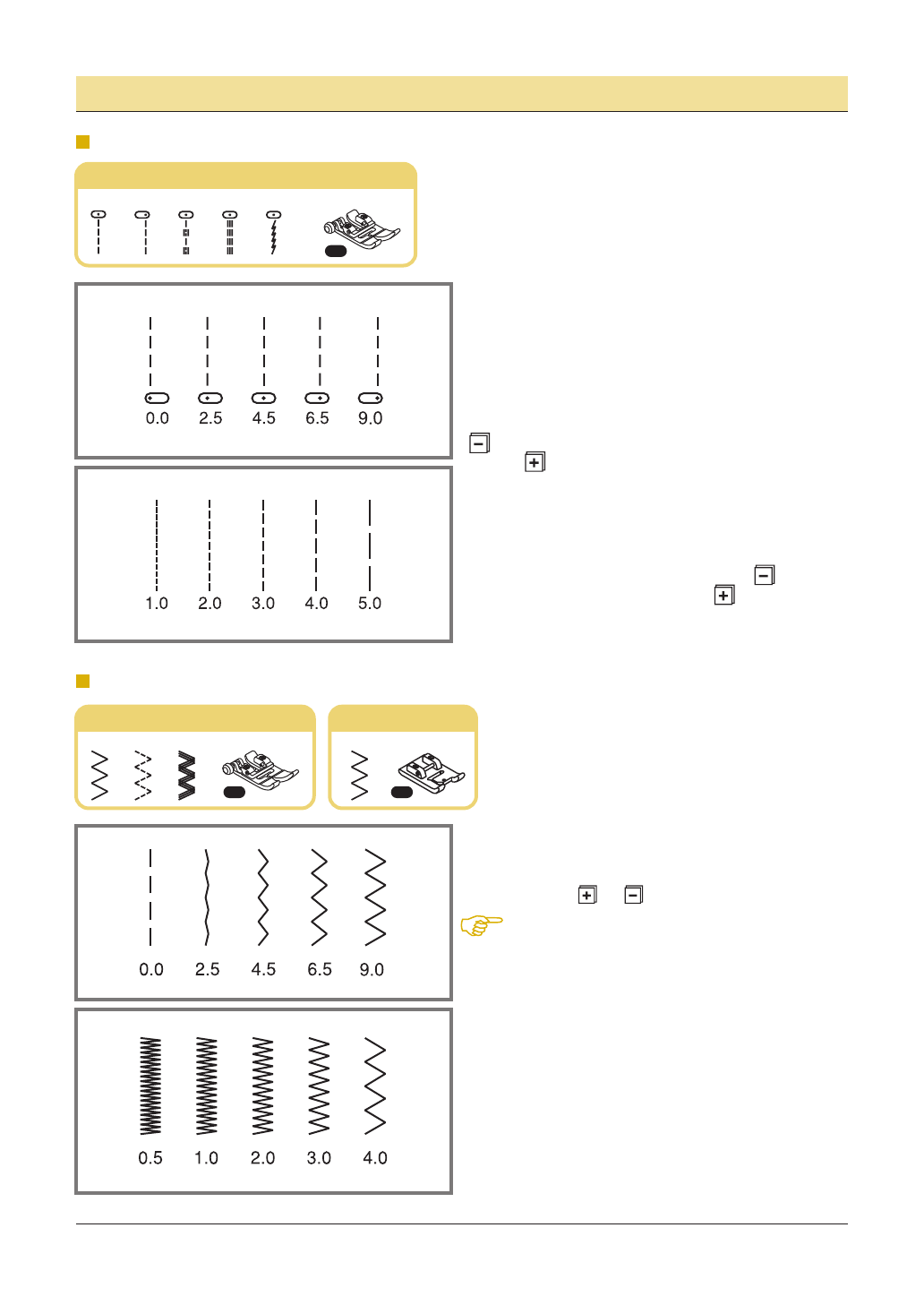 0.0 2.5 4.5 6.5 9.0

1.0 2.0 3.0 4.0 5.0

0.0 2.5 4.5 6.5 9.0

0.5 1.0 2.0 3.0 4.0