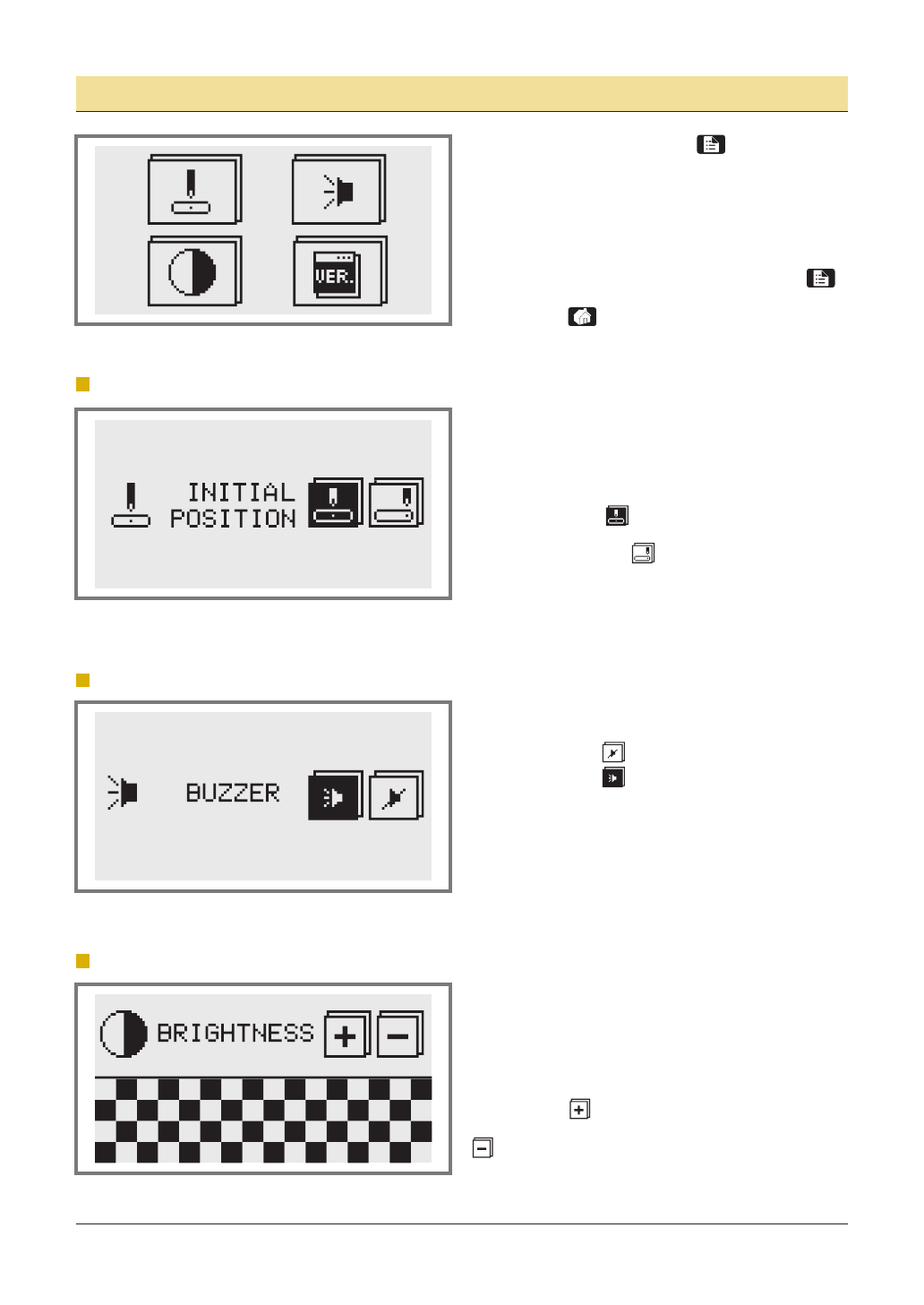 VER.

INITIAL POSITION

BUZZER

BRIGHTNESS