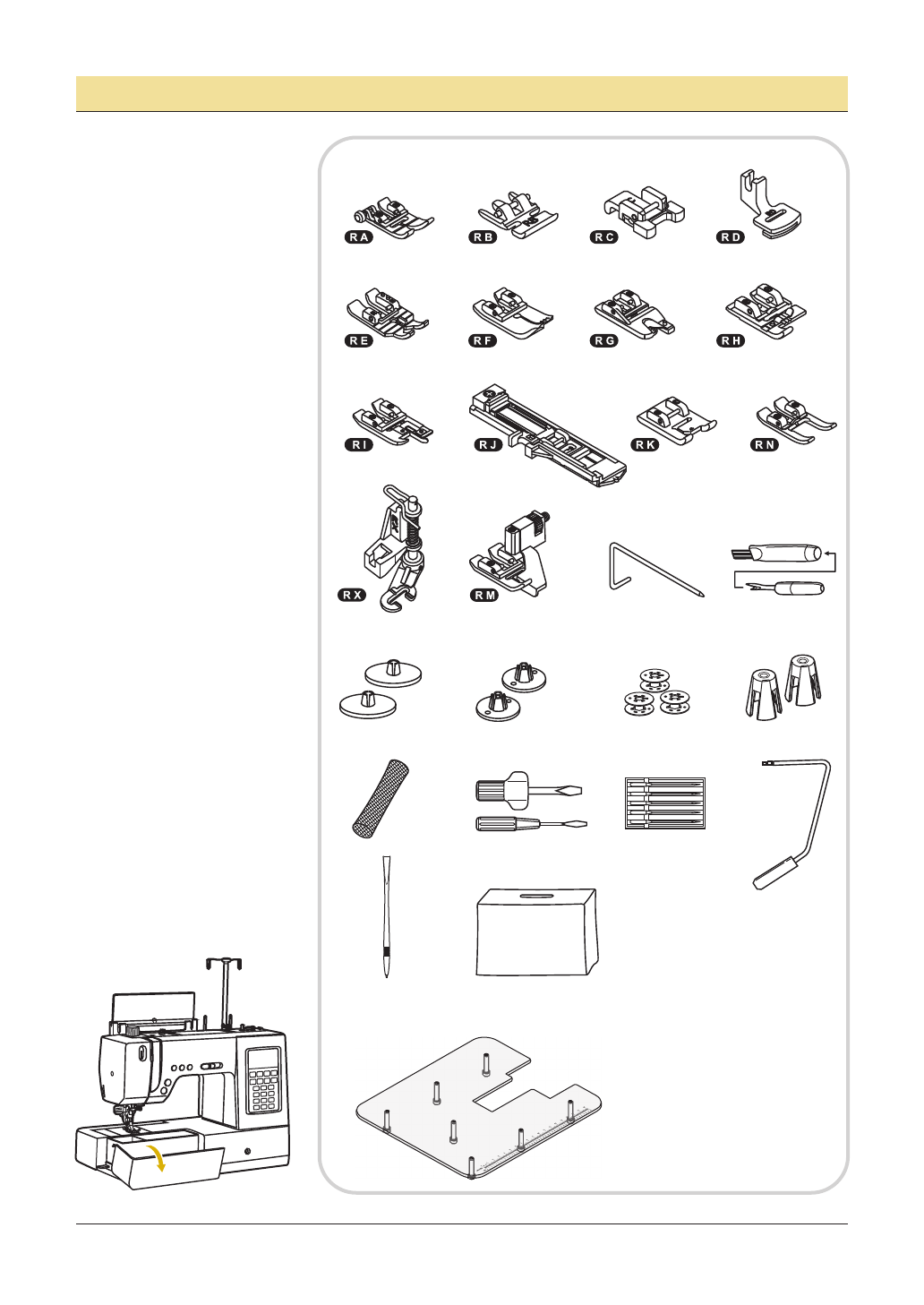 RA
RB
RC
RD
RE
RF
RG
RH
RI
RJ
RK
RN
RX
RM