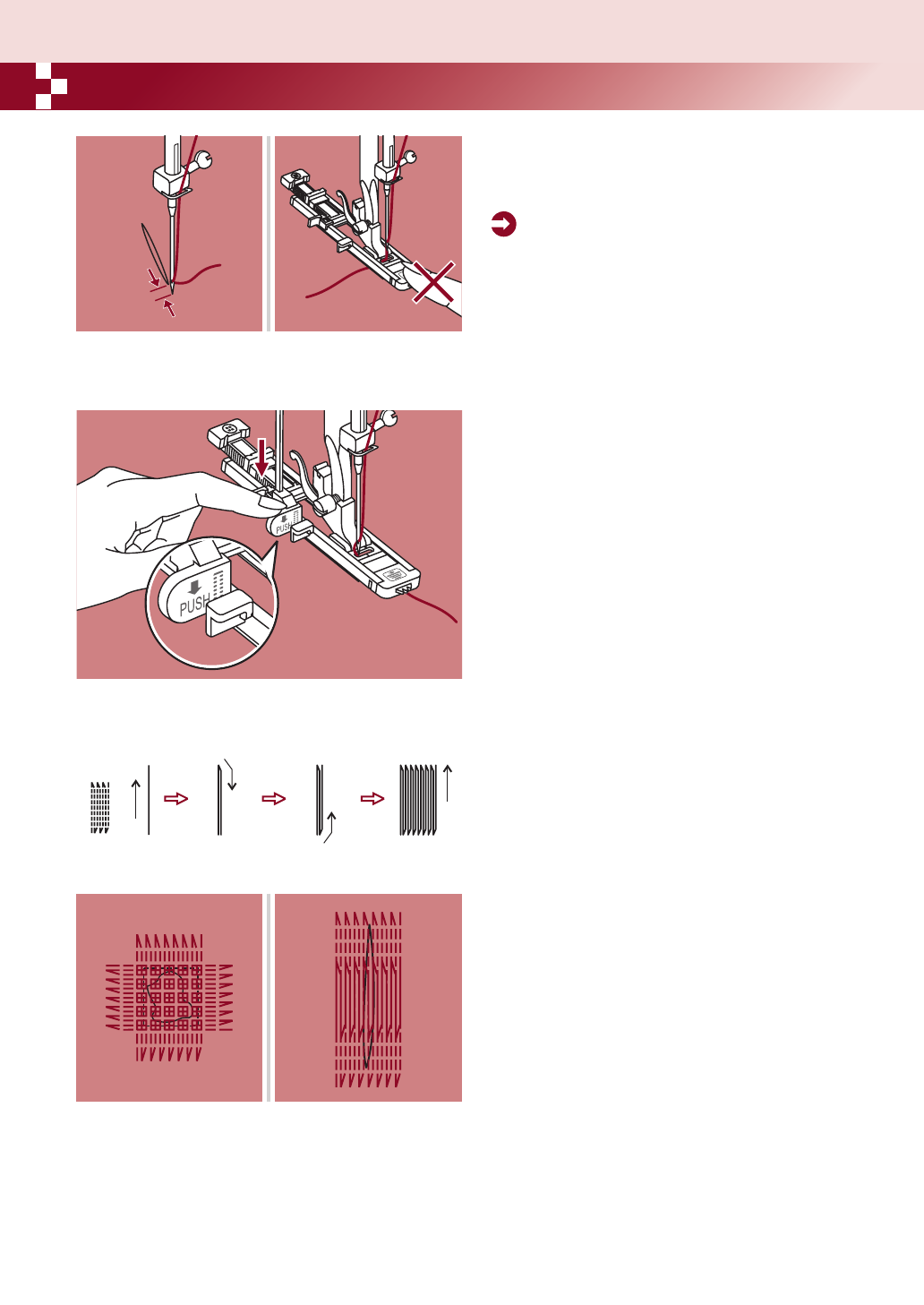 PUSH

PUSH