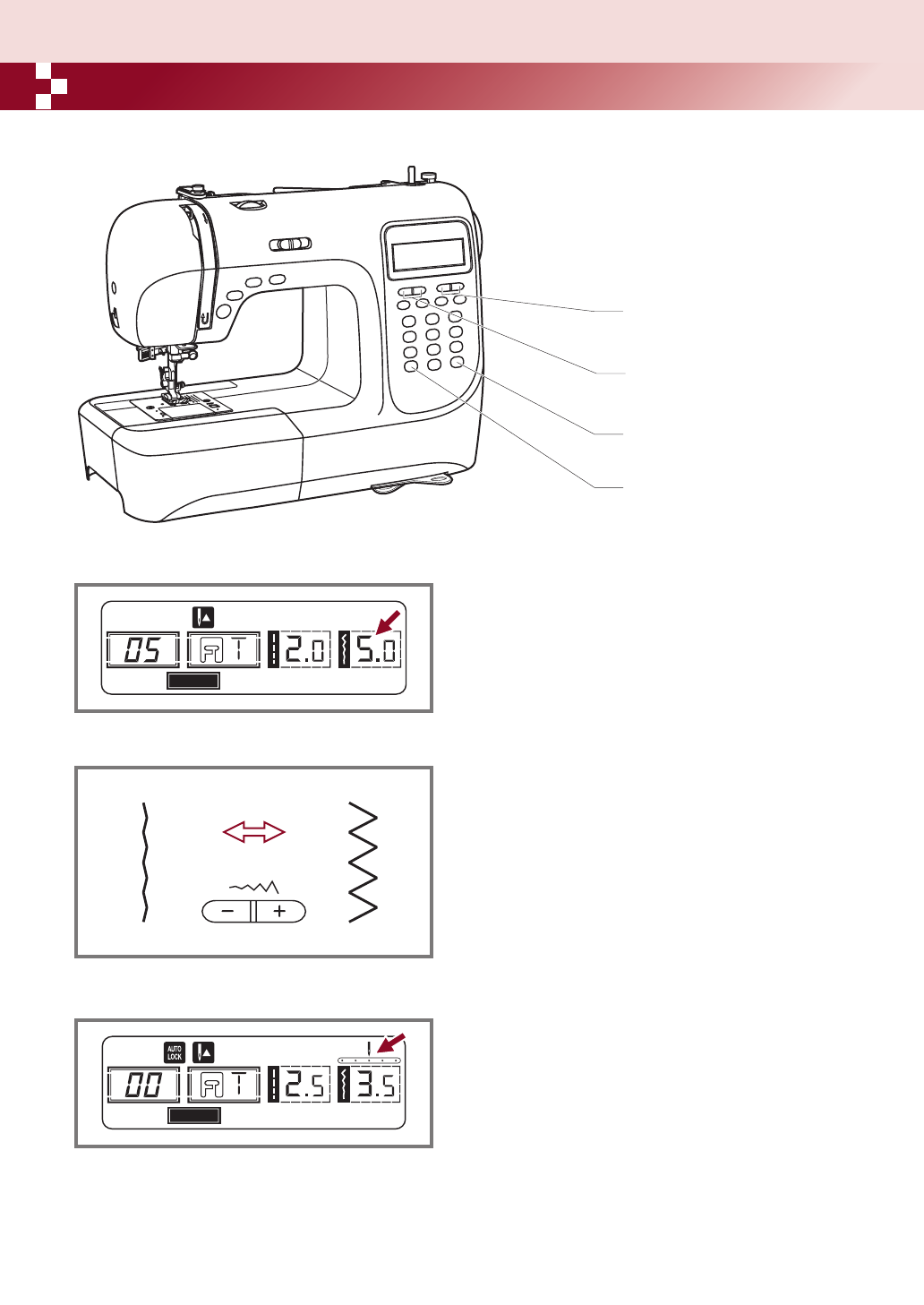 05 T 2.0 5.0

− +

AUTO LOCK

00 T 2.5 3.5