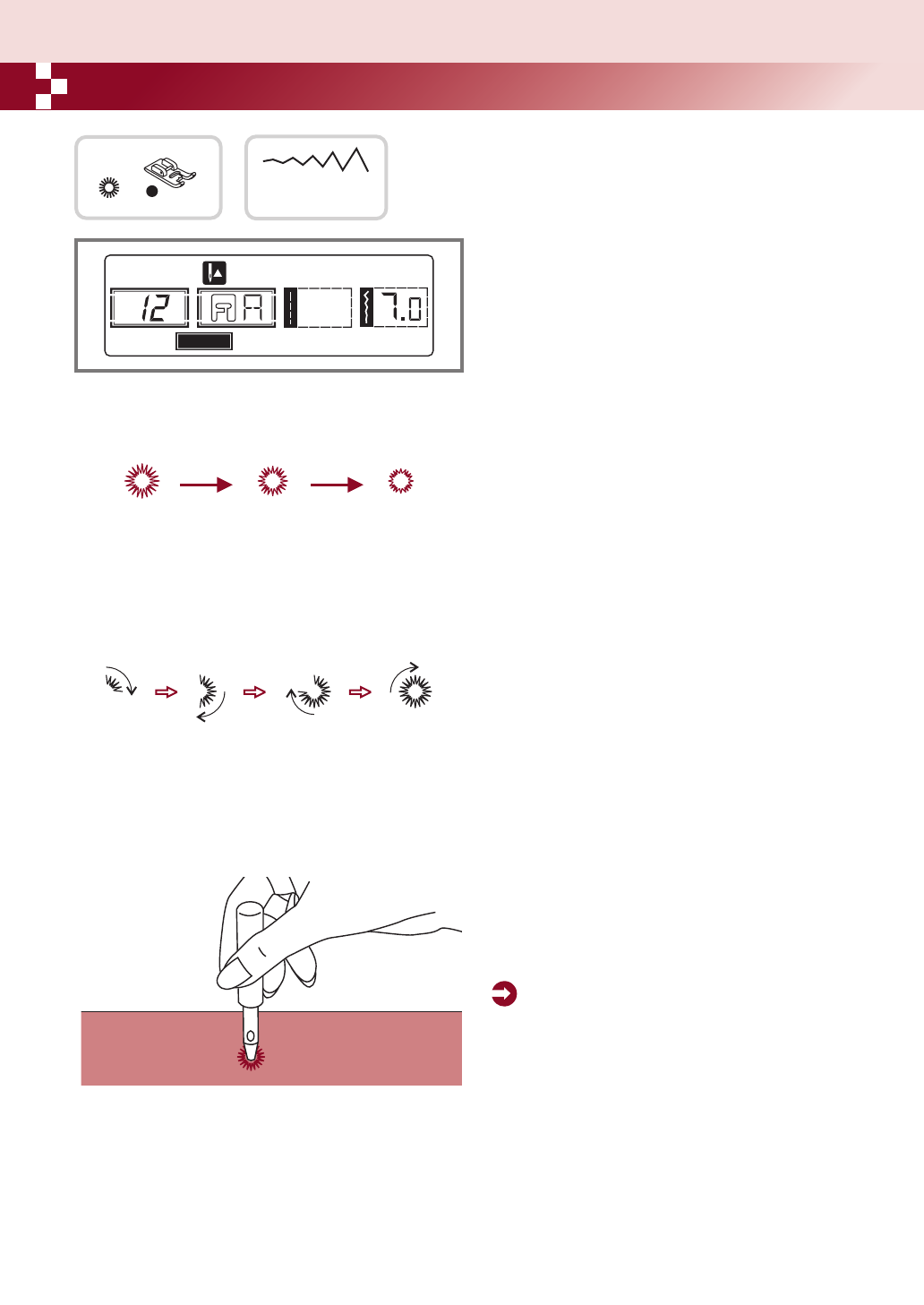 12

7.0