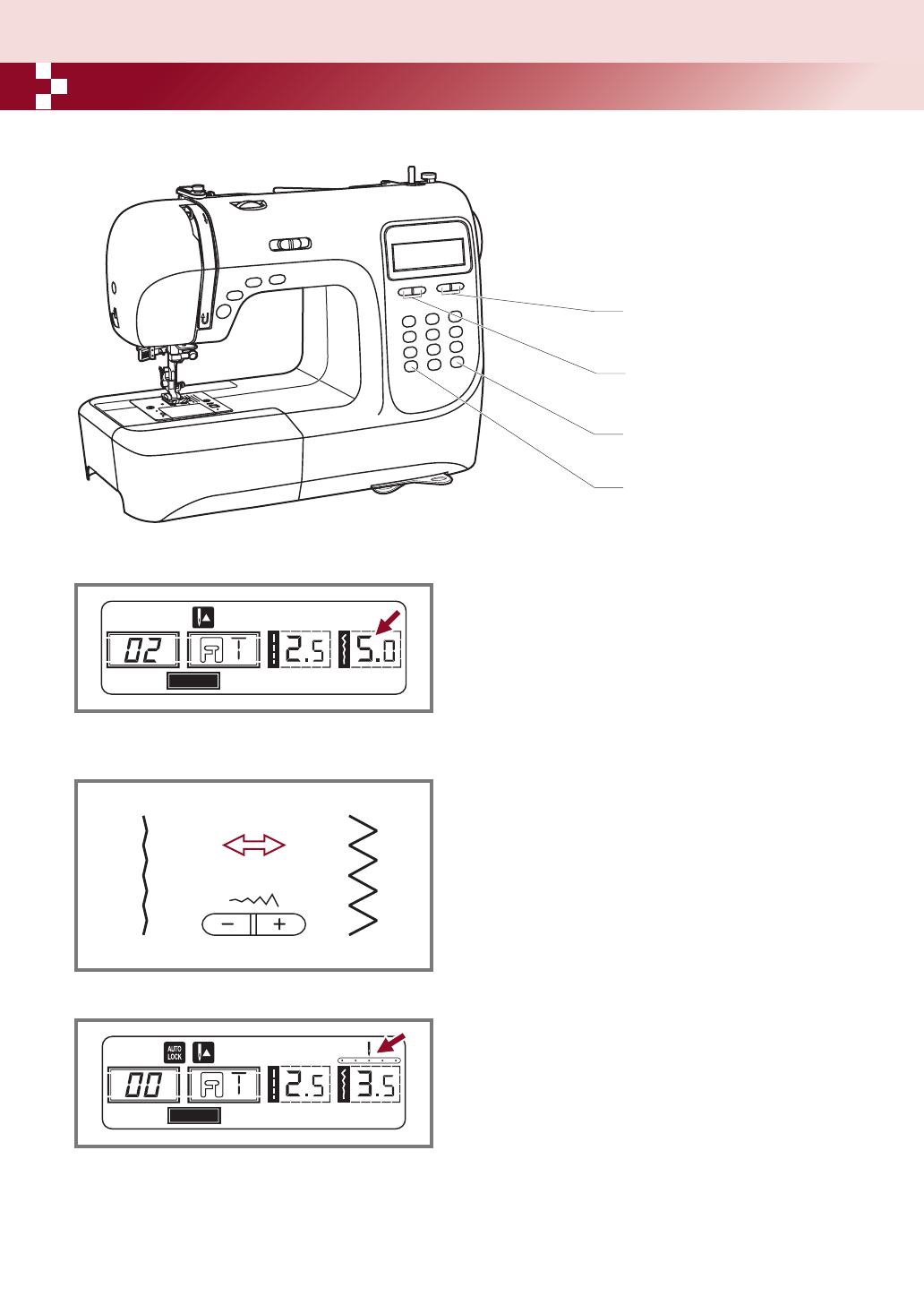 02 T 2.5 5.0

− +

AUTO LOCK

00 T 2.5 3.5