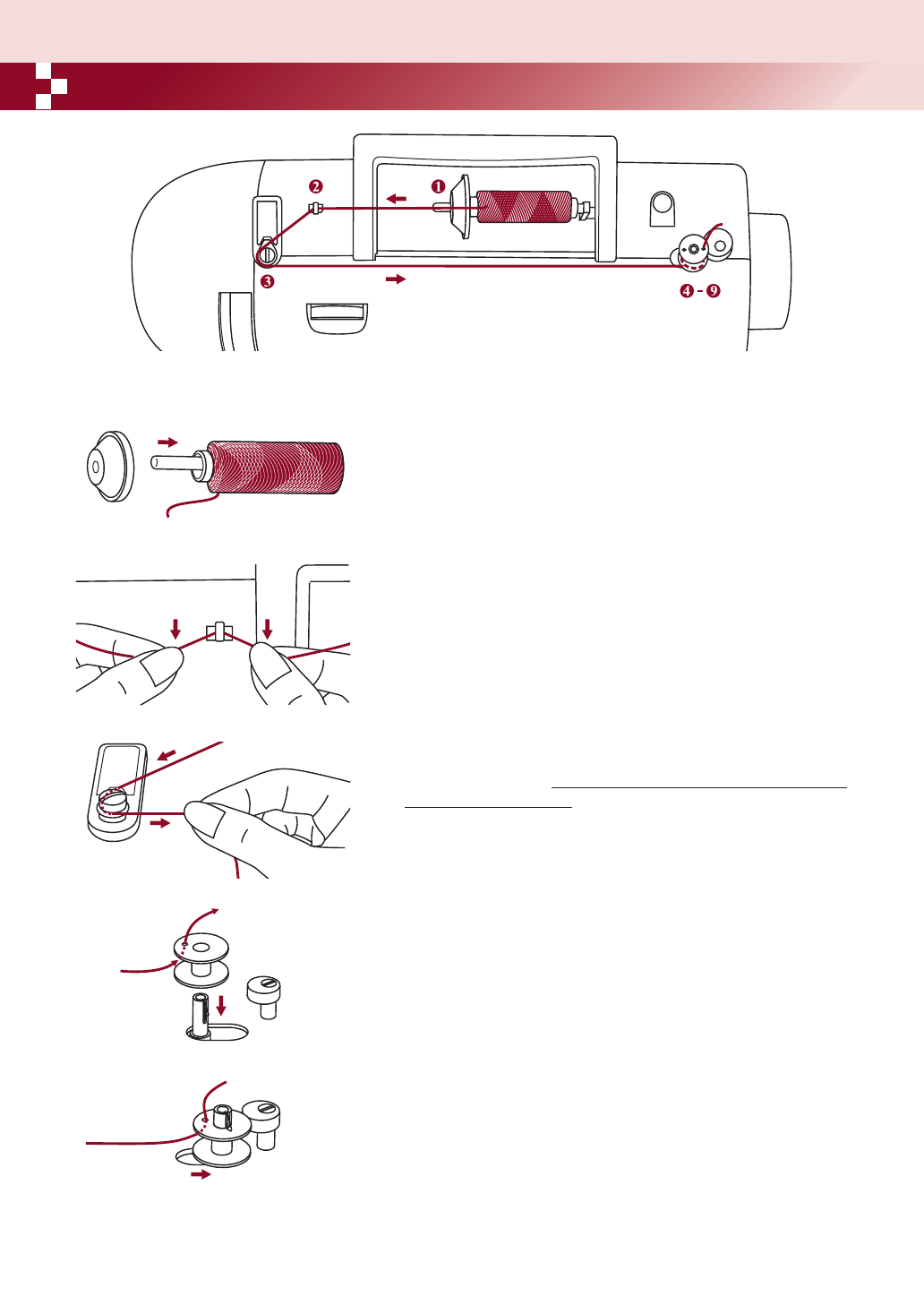 ❶ ❷ ❸ ❹ - ❾