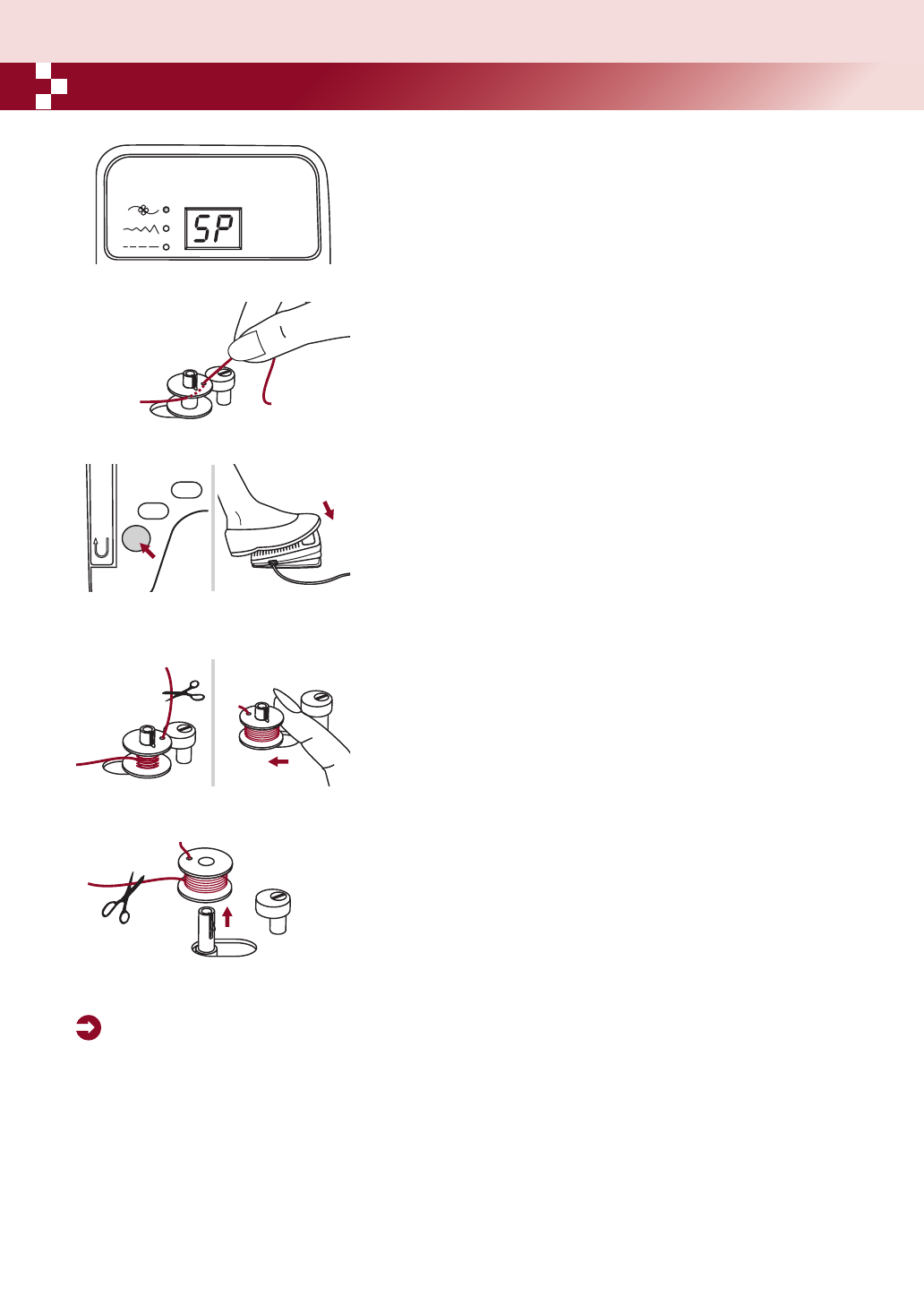 SP