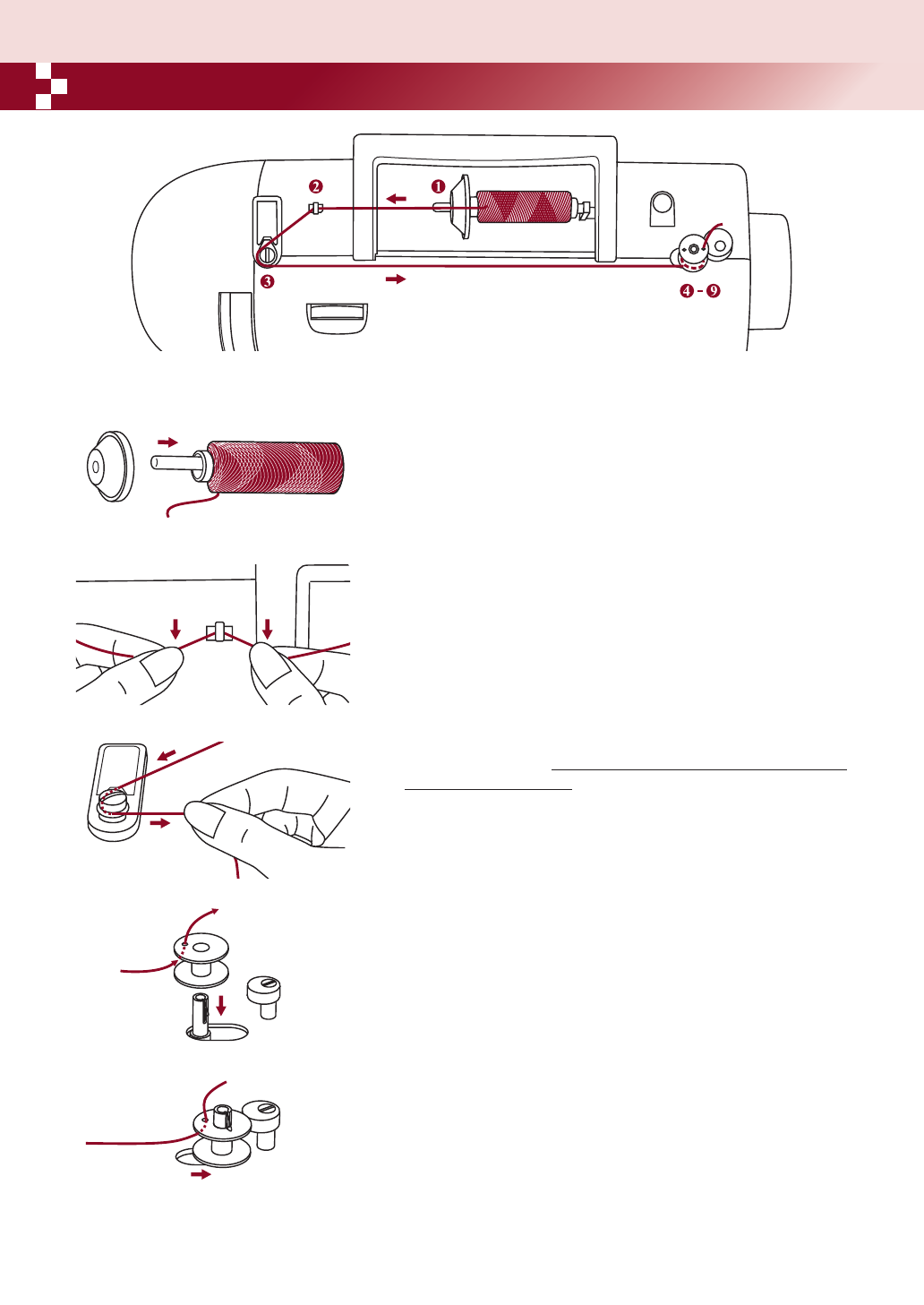 ❶ ❷ ❸ ❹ - ❾