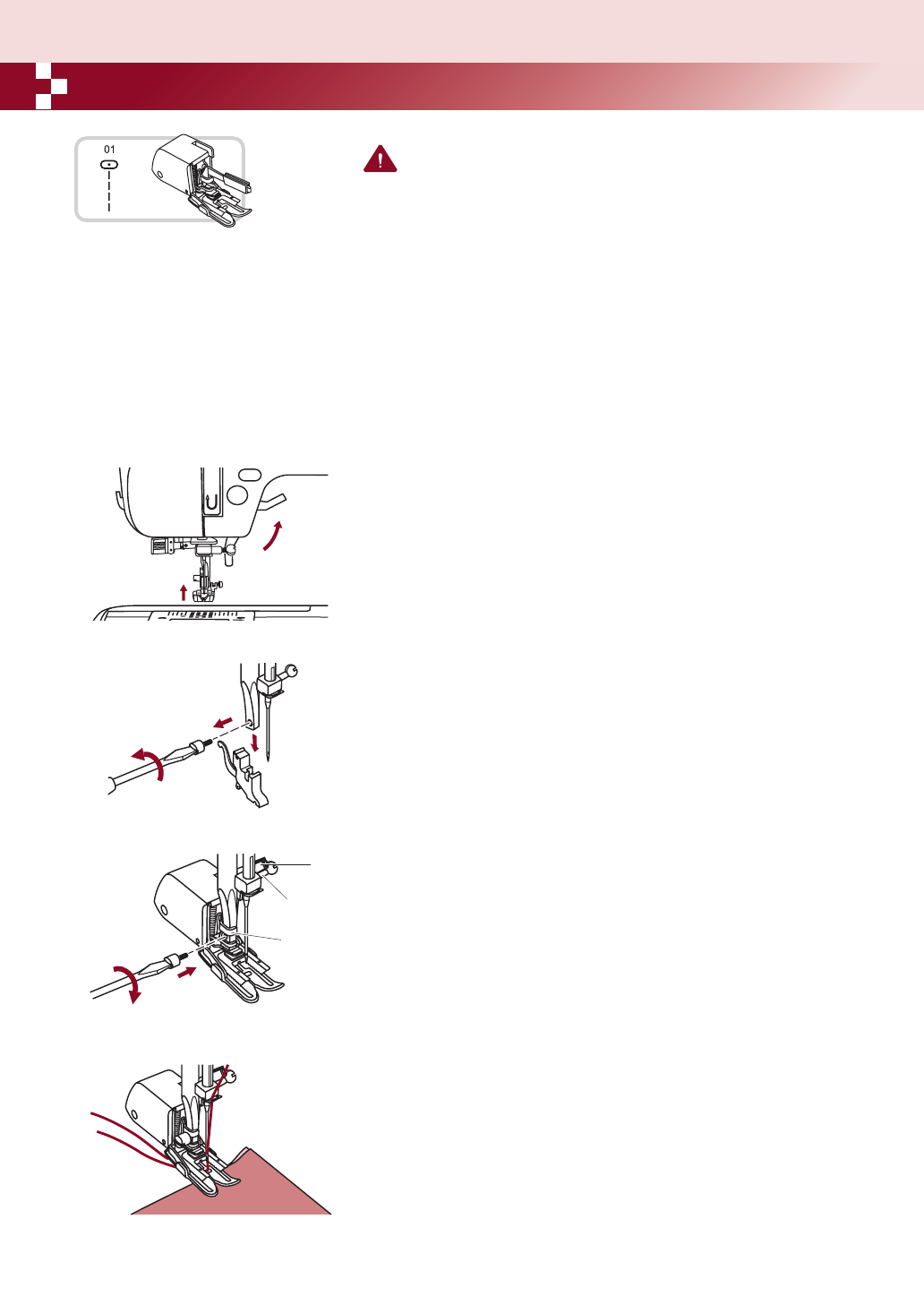 01