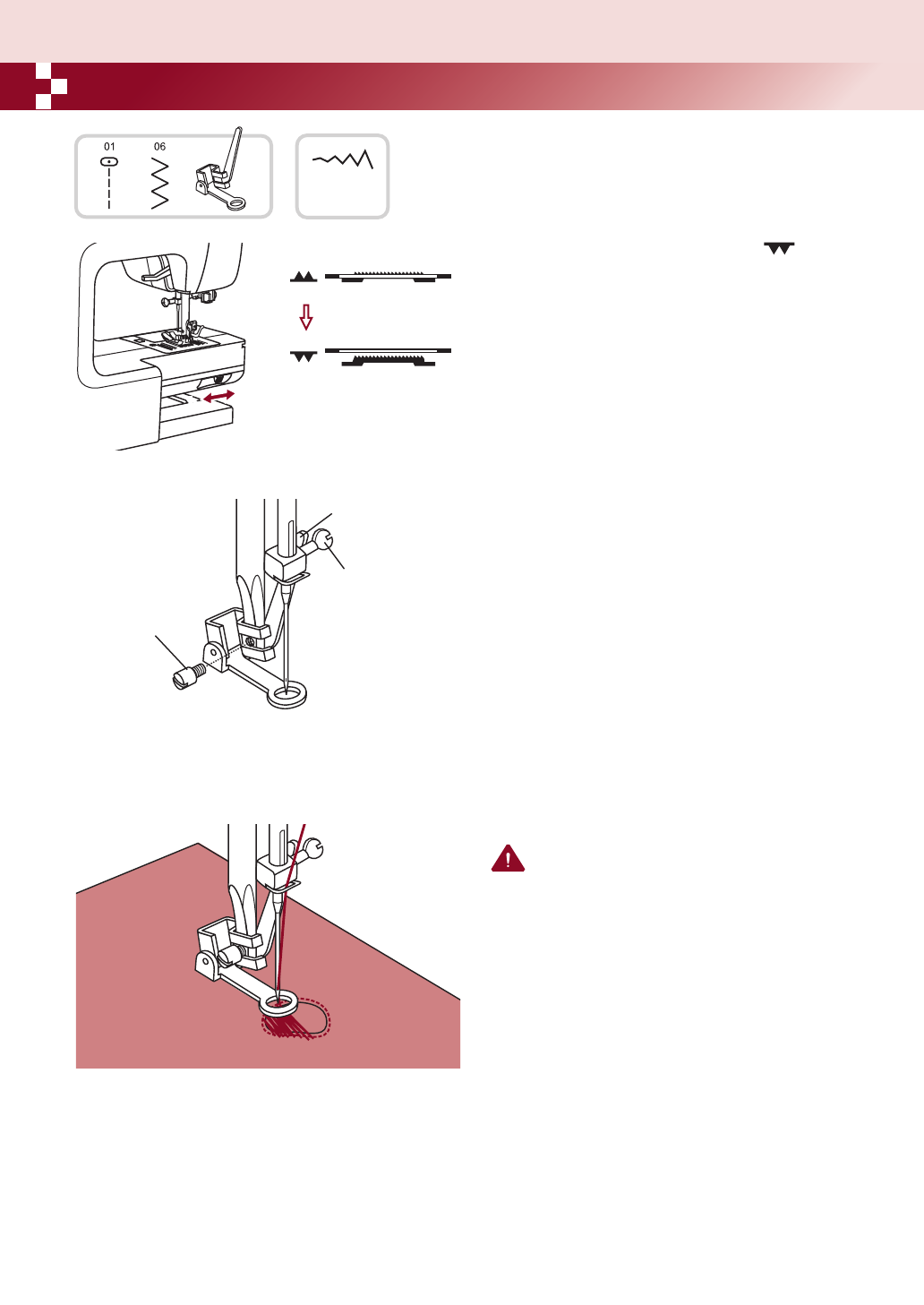 01

06