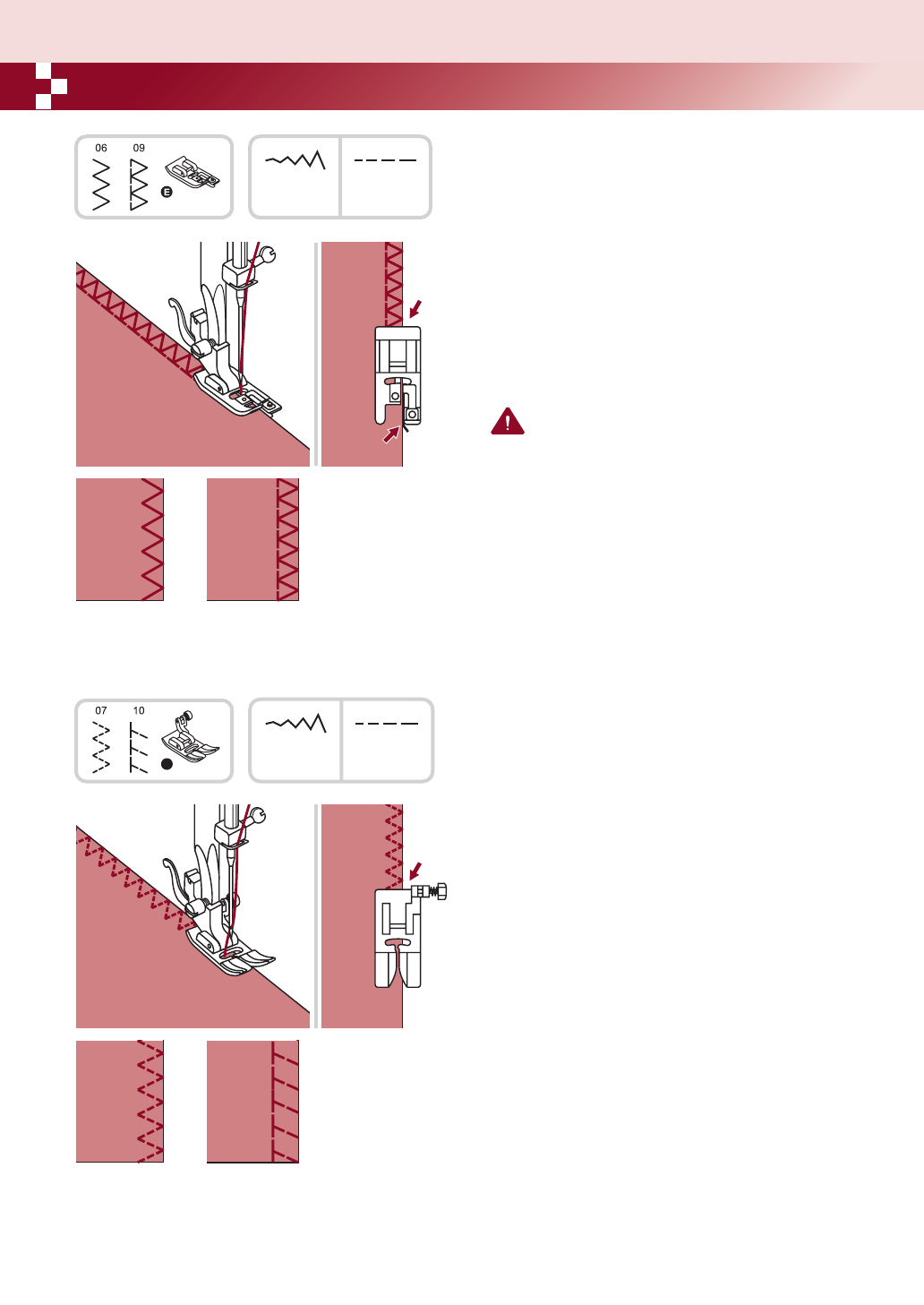 06 09

E

07 10