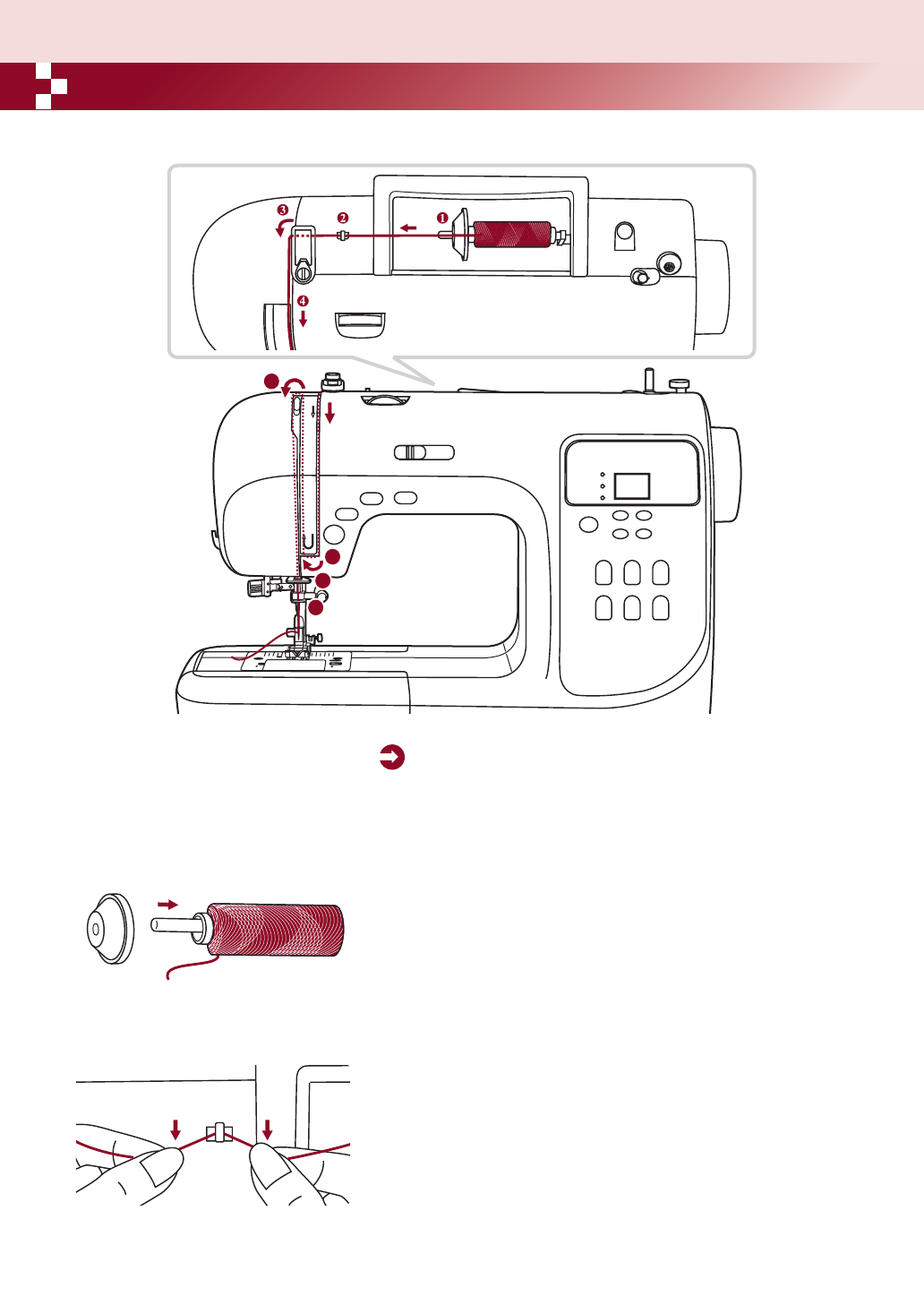 ❸ ❷ ❶
❹