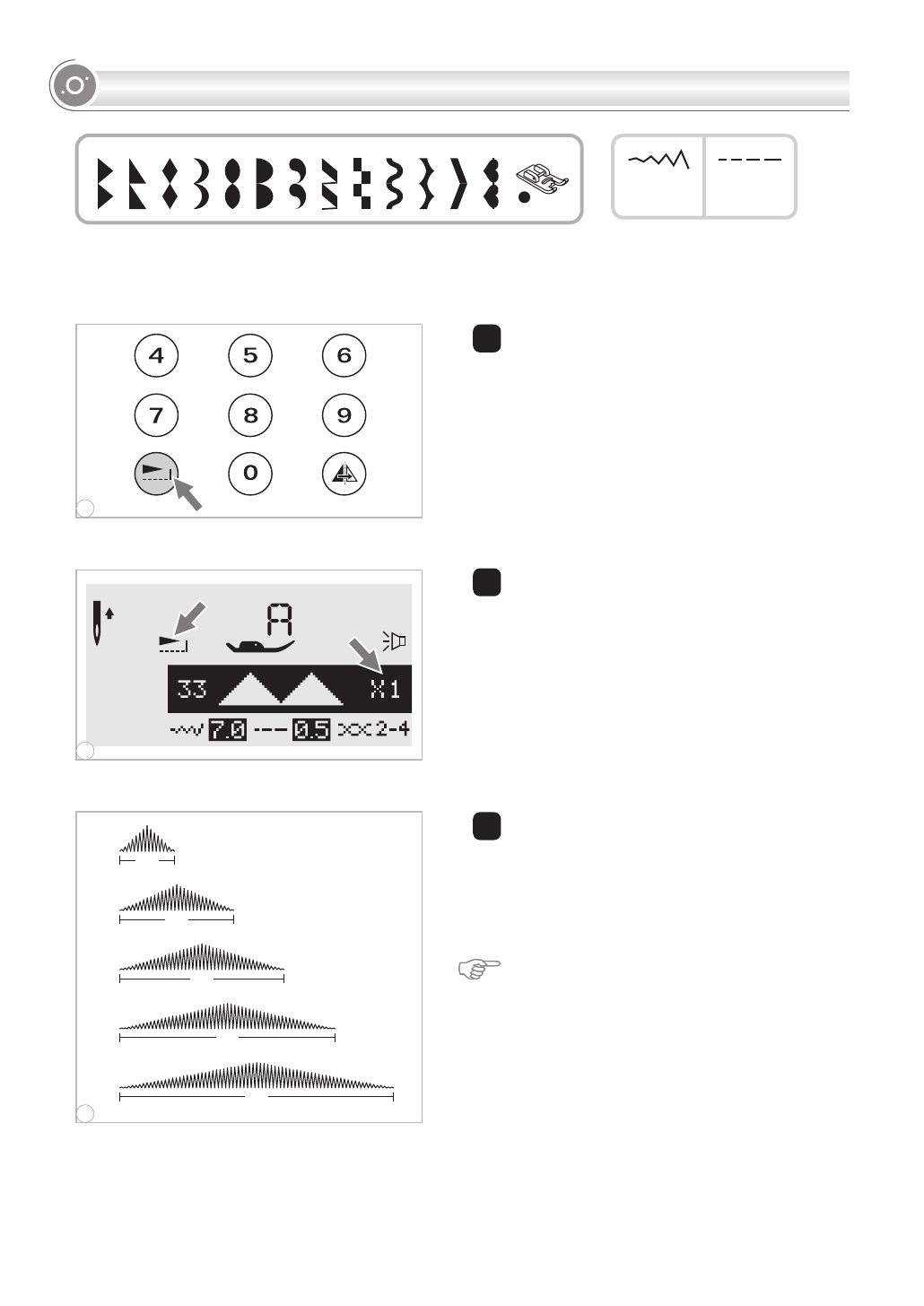 4 5 6
7 8 9
0

A
33 X1
7.0 0.5 2-4