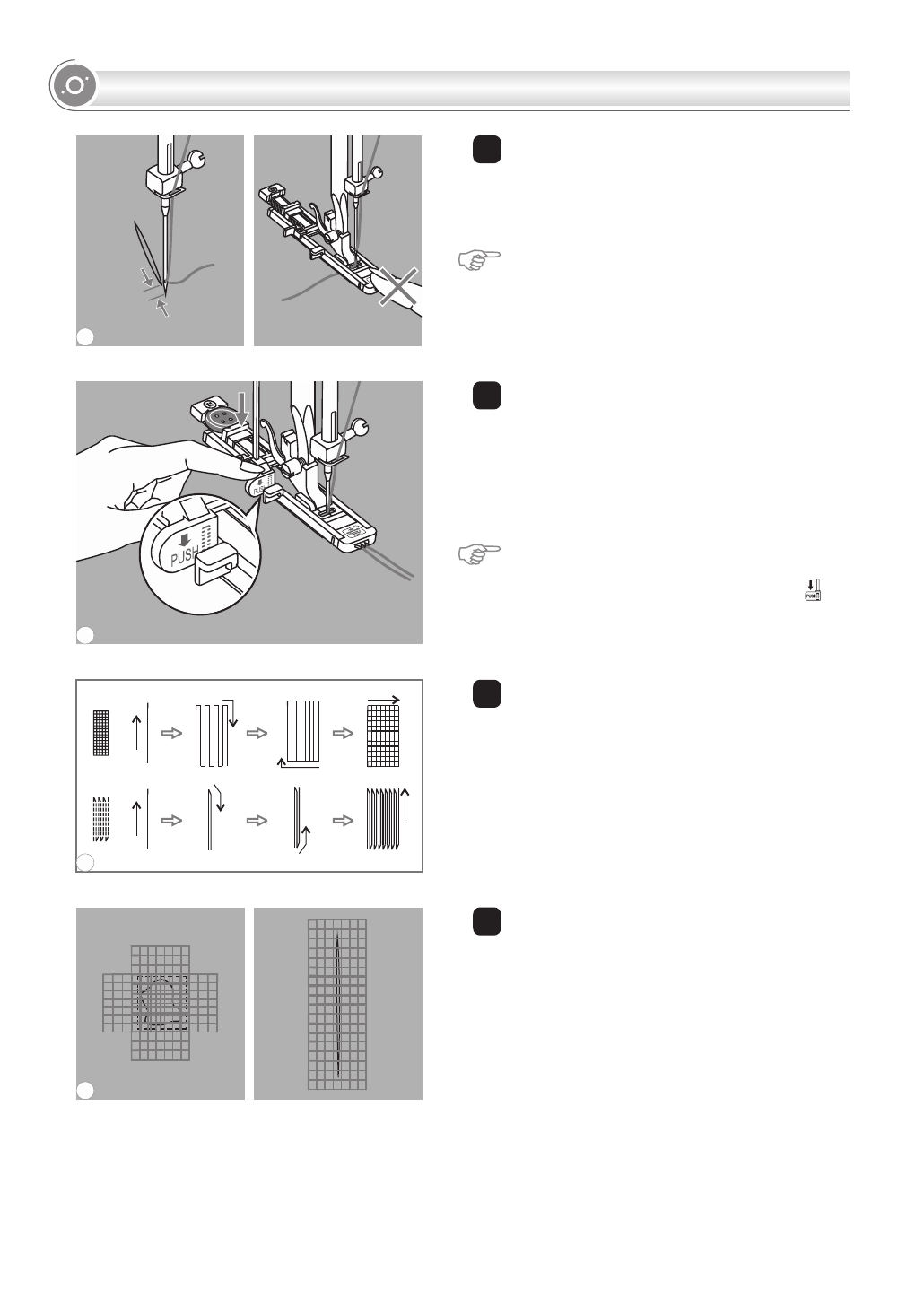 PUSH

PUSH